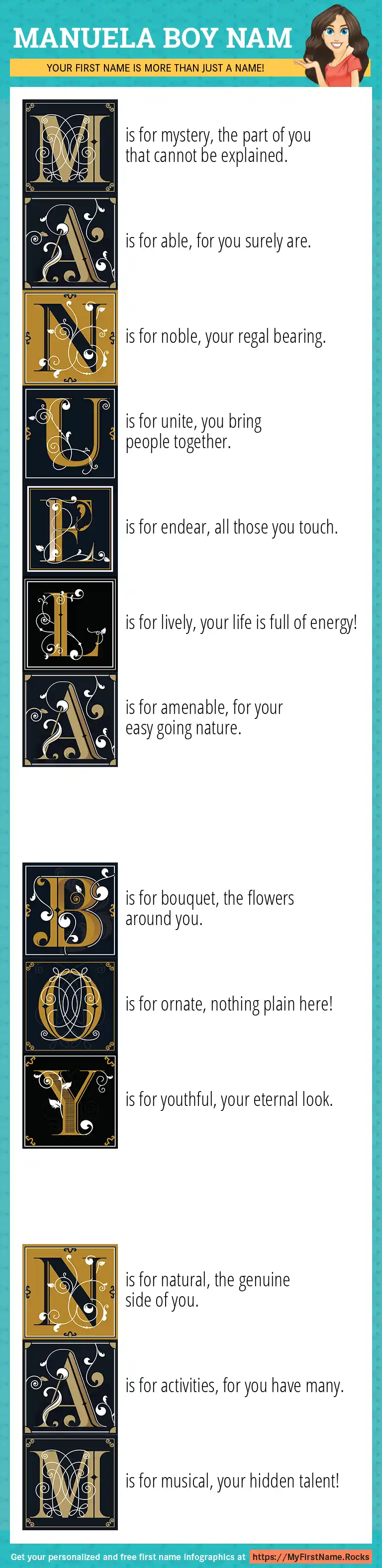 MANUELA BOY NAM

YOUR FIRST NAME IS MORE THAN JUST A NAME!

M is for mystery, the part of you that cannot be explained.

A is for able, for you surely are.

N is for noble, your regal bearing.

U is for unite, you bring people together.

E is for endear, all those you touch.

L is for lively, your life is full of energy!

A is for amenable, for your easy going nature.

B is for bouquet, the flowers around you.

O is for ornate, nothing plain here!

Y is for youthful, your eternal look.

N is for natural, the genuine side of you.

A is for activities, for you have many.

M is for musical, your hidden talent!

Get your personalized and free first name infographics at https://MyFirstName.Rocks