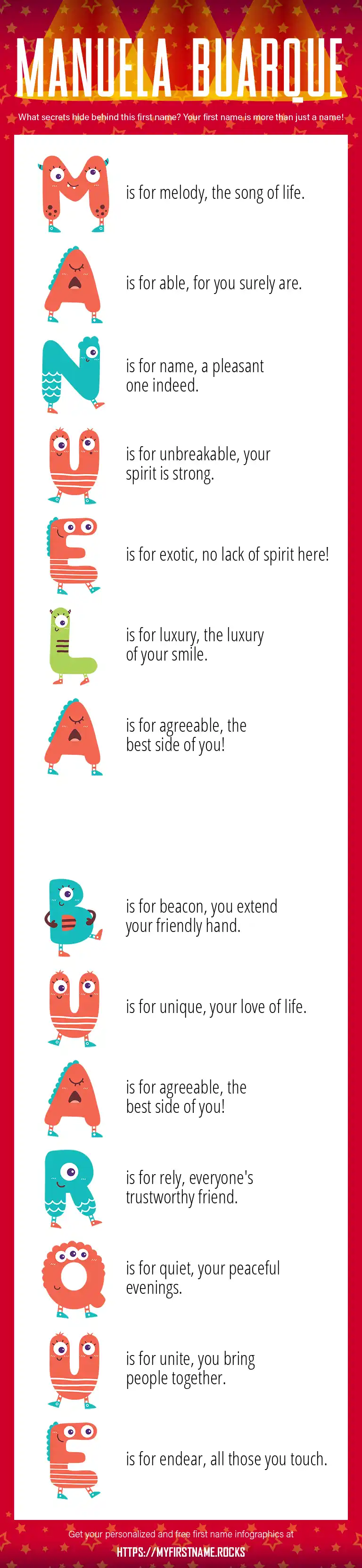 MANUELA BUARQUE

What secrets hide behind this first name? Your first name is more than just a name!

M is for melody, the song of life.

A is for able, for you surely are.

N is for name, a pleasant one indeed.

U is for unbreakable, your spirit is strong.

E is for exotic, no lack of spirit here!

L is for luxury, the luxury of your smile.

A is for agreeable, the best side of you!

B is for beacon, you extend your friendly hand.

U is for unique, your love of life.

A is for agreeable, the best side of you!

R is for rely, everyone's trustworthy friend.

Q is for quiet, your peaceful evenings.

U is for unite, you bring people together.

E is for endear, all those you touch.

Get your personalized and free first name infographics at

HTTPS://MYFIRSTNAME.ROCKS