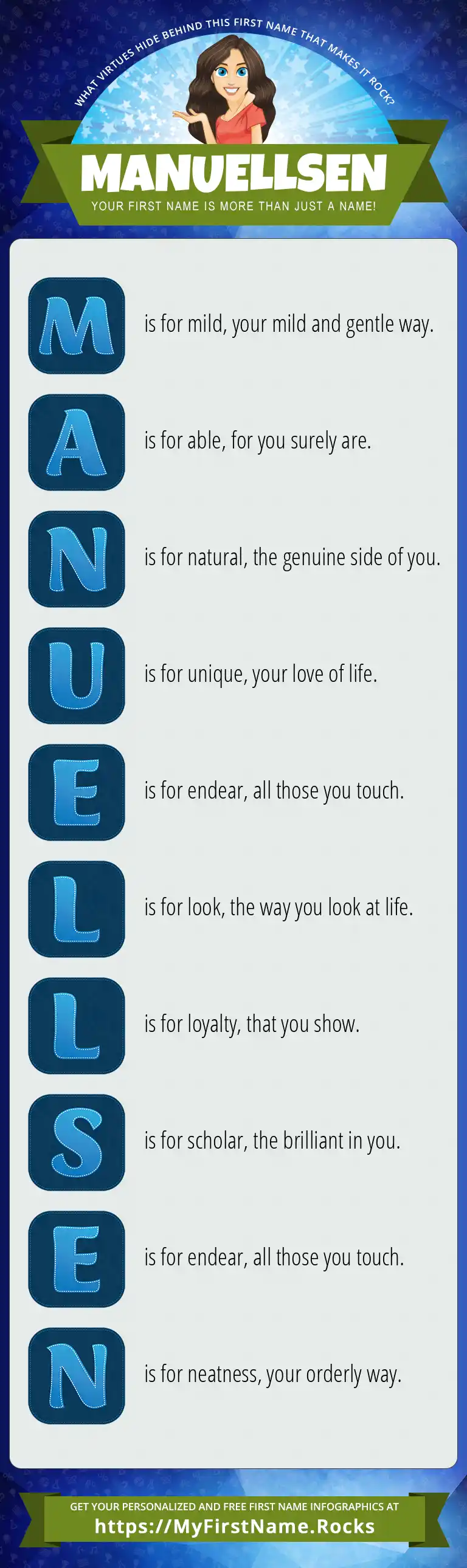 WHAT VIRTUES HIDE BEHIND THIS FIRST NAME THAT MAKES IT ROCK?

MANUELLSEN

YOUR FIRST NAME IS MORE THAN JUST A NAME!

M is for mild, your mild and gentle way.

A is for able, for you surely are.

N is for natural, the genuine side of you.

U is for unique, your love of life.

E is for endear, all those you touch.

L is for look, the way you look at life.

L is for loyalty, that you show.

S is for scholar, the brilliant in you.

E is for endear, all those you touch.

N is for neatness, your orderly way.

GET YOUR PERSONALIZED AND FREE FIRST NAME INFOGRAPHICS AT

https://MyFirstName.Rocks