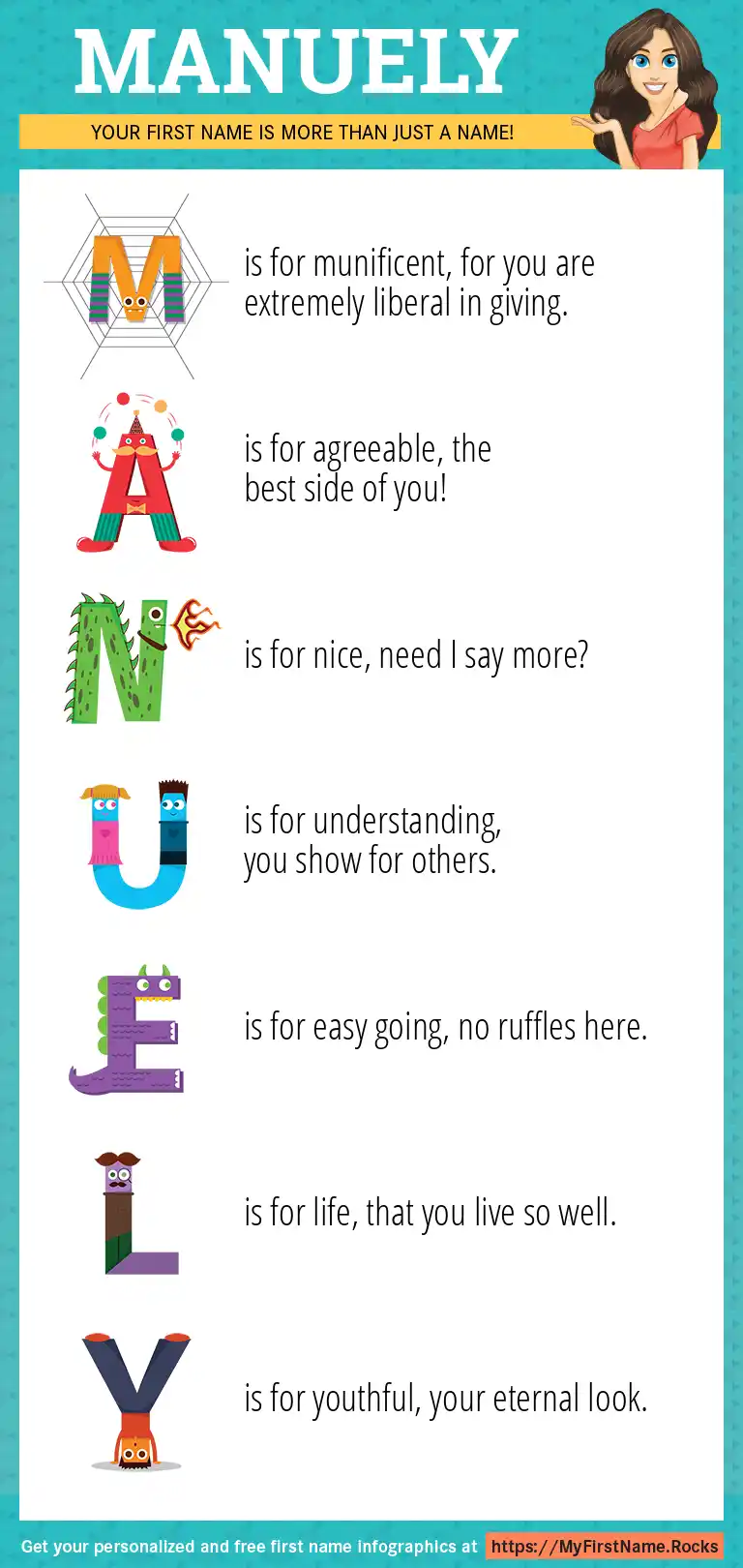 MANUELY

YOUR FIRST NAME IS MORE THAN JUST A NAME!

M is for munificent, for you are extremely liberal in giving.

A is for agreeable, the best side of you!

N is for nice, need I say more?

U is for understanding, you show for others.

E is for easy going, no ruffles here.

L is for life, that you live so well.

Y is for youthful, your eternal look.

Get your personalized and free first name infographics at https://MyFirstName.Rocks