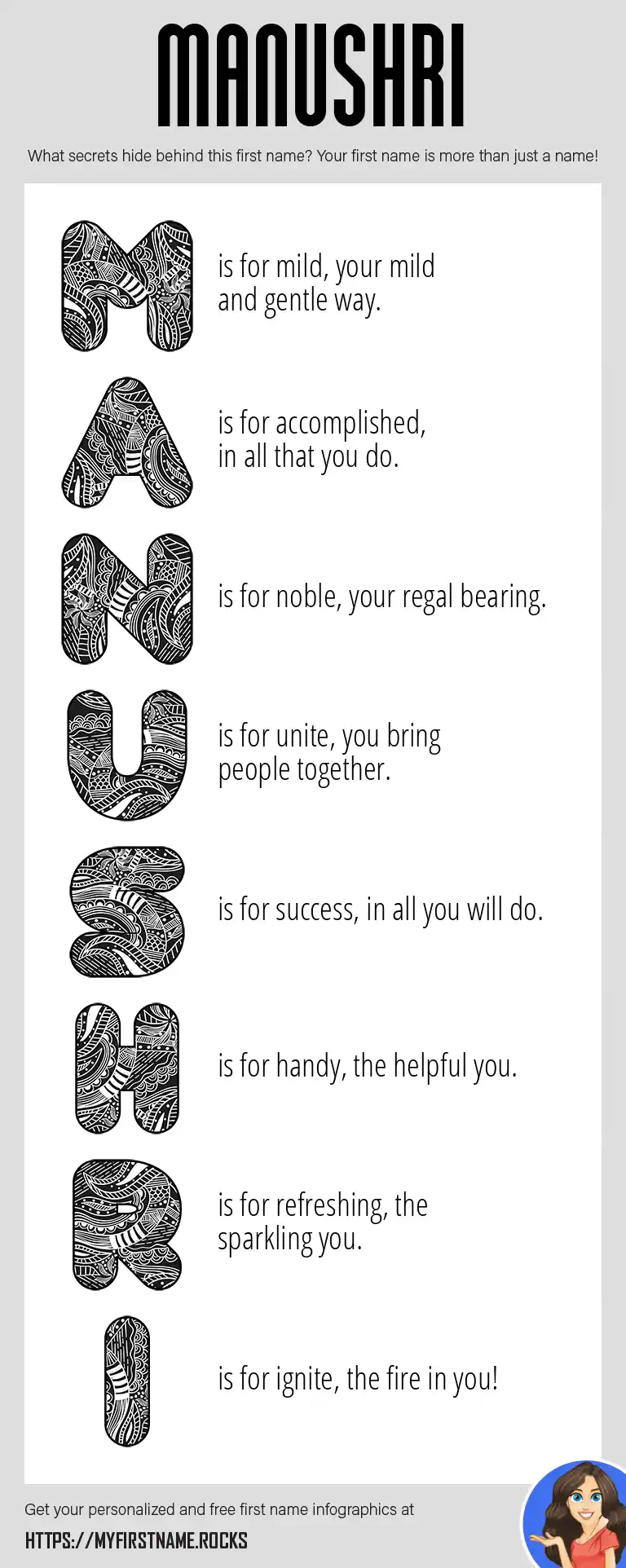 MANUSHRI

What secrets hide behind this first name? Your first name is more than just a name!

M is for mild, your mild and gentle way.

A is for accomplished, in all that you do.

N is for noble, your regal bearing.

U is for unite, you bring people together.

S is for success, in all you will do.

H is for handy, the helpful you.

R is for refreshing, the sparkling you.

I is for ignite, the fire in you!

Get your personalized and free first name infographics at
HTTPS://MYFIRSTNAME.ROCKS