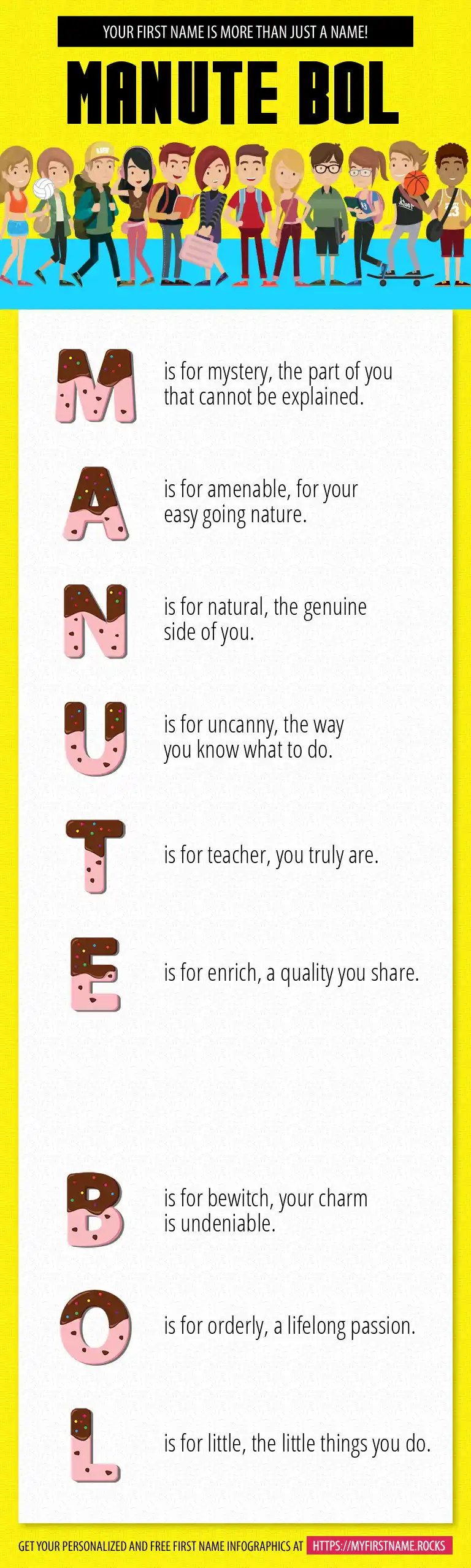 YOUR FIRST NAME IS MORE THAN JUST A NAME!

MANUTE BOL

M is for mystery, the part of you that cannot be explained.

A is for amenable, for your easy going nature.

N is for natural, the genuine side of you.

U is for uncanny, the way you know what to do.

T is for teacher, you truly are.

E is for enrich, a quality you share.

B is for bewitch, your charm is undeniable.

O is for orderly, a lifelong passion.

L is for little, the little things you do.

GET YOUR PERSONALIZED AND FREE FIRST NAME INFOGRAPHICS AT HTTPS://MYFIRSTNAME.ROCKS