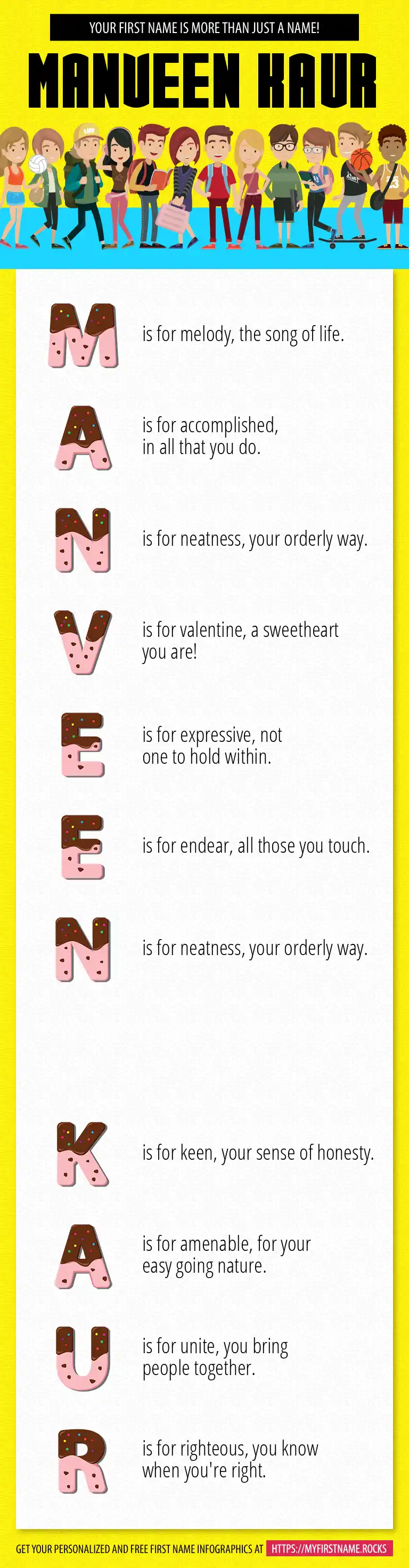 YOUR FIRST NAME IS MORE THAN JUST A NAME!

MANVEEN KAUR

M is for melody, the song of life.

A is for accomplished, in all that you do.

N is for neatness, your orderly way.

V is for valentine, a sweetheart you are!

E is for expressive, not one to hold within.

E is for endear, all those you touch.

N is for neatness, your orderly way.

K is for keen, your sense of honesty.

A is for amenable, for your easy going nature.

U is for unite, you bring people together.

R is for righteous, you know when you're right.

GET YOUR PERSONALIZED AND FREE FIRST NAME INFOGRAPHICS AT HTTPS://MYFIRSTNAME.ROCKS