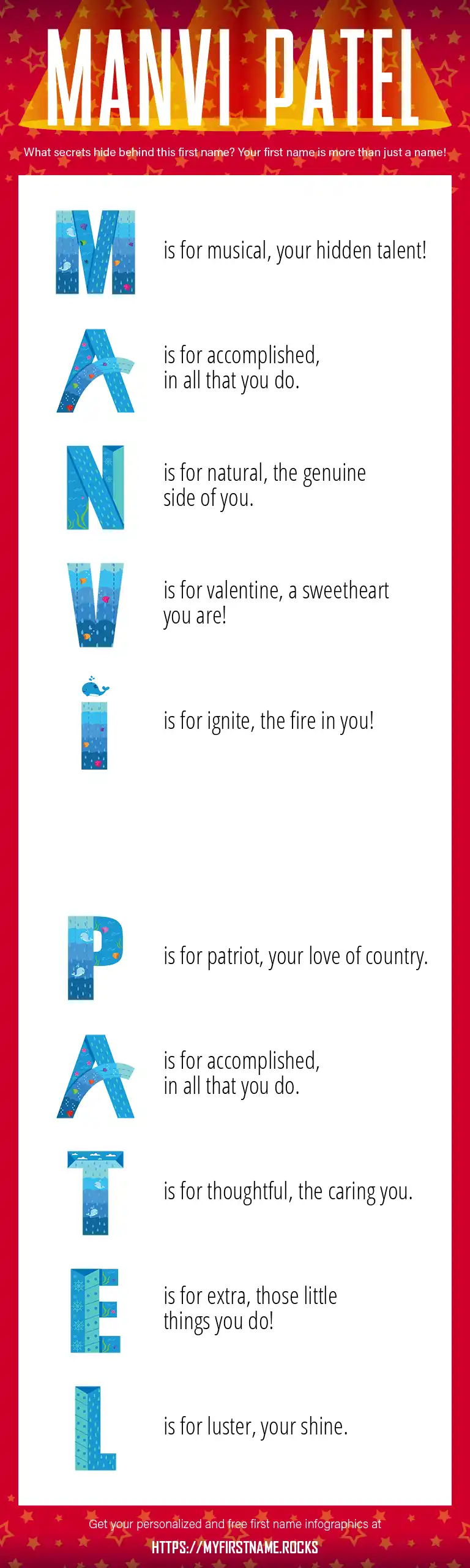 MANVI PATEL

What secrets hide behind this first name? Your first name is more than just a name!

M is for musical, your hidden talent!

A is for accomplished, in all that you do.

N is for natural, the genuine side of you.

V is for valentine, a sweetheart you are!

I is for ignite, the fire in you!

P is for patriot, your love of country.

A is for accomplished, in all that you do.

T is for thoughtful, the caring you.

E is for extra, those little things you do!

L is for luster, your shine.

Get your personalized and free first name infographics at

HTTPS://MYFIRSTNAME.ROCKS