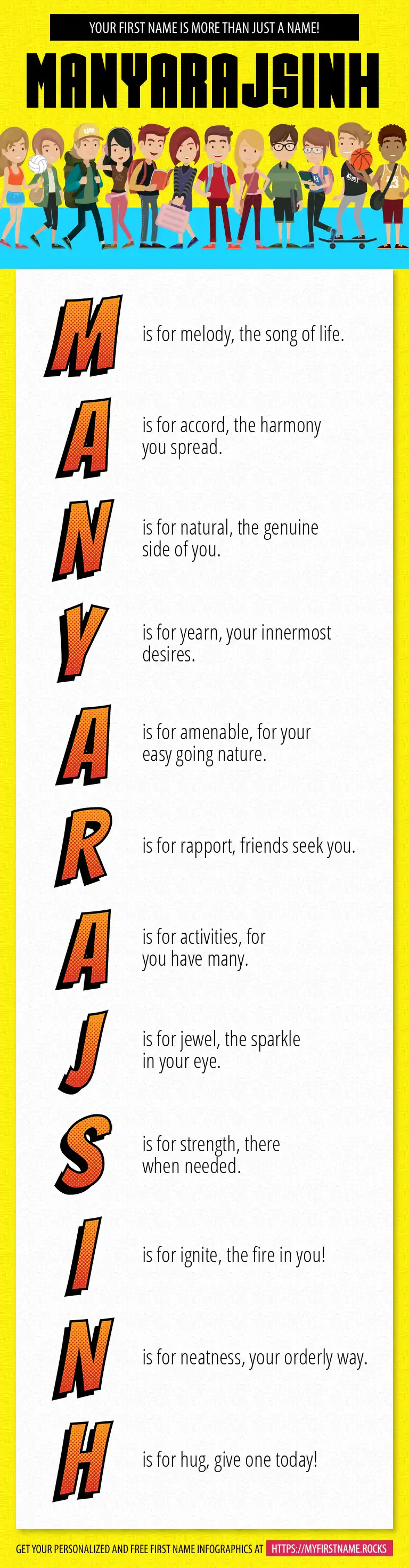 YOUR FIRST NAME IS MORE THAN JUST A NAME!

MANYARAJSINH

M is for melody, the song of life.

A is for accord, the harmony you spread.

N is for natural, the genuine side of you.

Y is for yearn, your innermost desires.

A is for amenable, for your easy going nature.

R is for rapport, friends seek you.

A is for activities, for you have many.

J is for jewel, the sparkle in your eye.

S is for strength, there when needed.

I is for ignite, the fire in you!

N is for neatness, your orderly way.

H is for hug, give one today!

GET YOUR PERSONALIZED AND FREE FIRST NAME INFOGRAPHICS AT HTTPS://MYFIRSTNAME.ROCKS