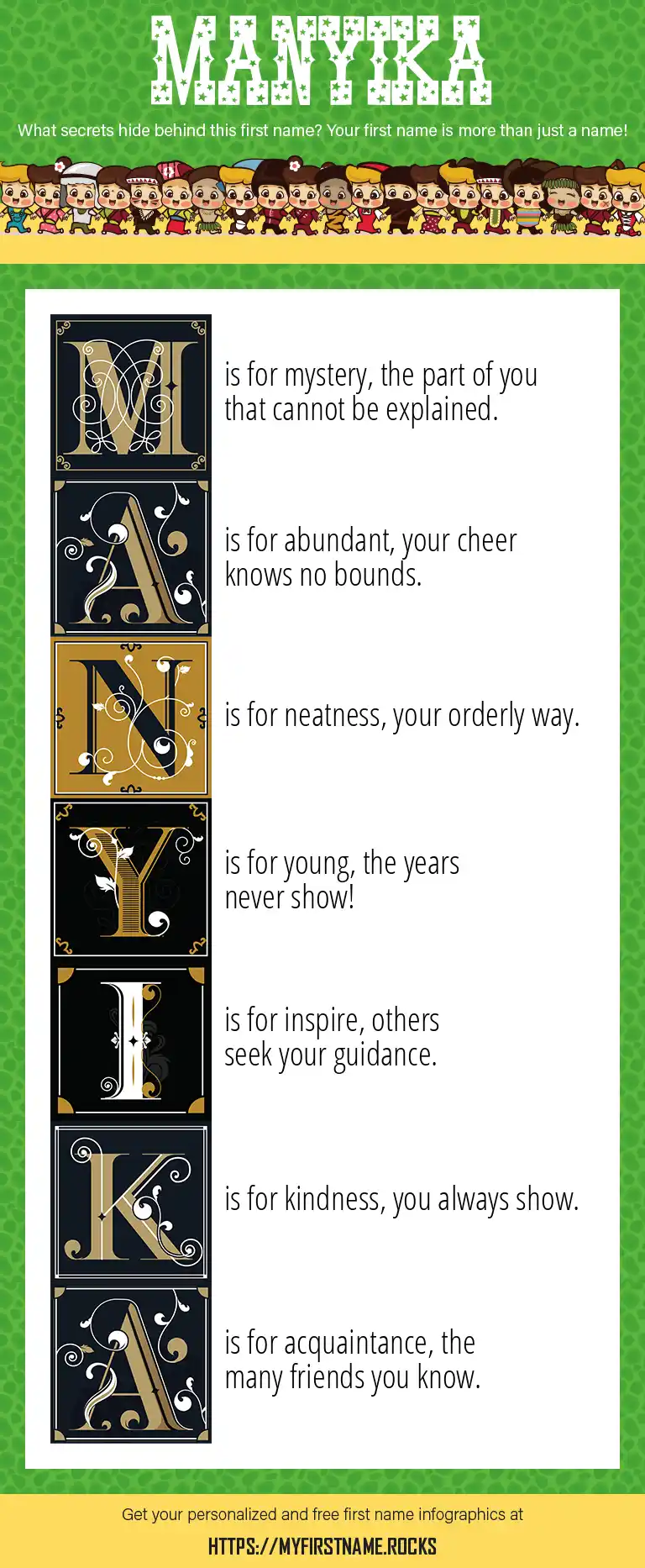 MANYIKA

What secrets hide behind this first name? Your first name is more than just a name!

M is for mystery, the part of you that cannot be explained.

A is for abundant, your cheer knows no bounds.

N is for neatness, your orderly way.

Y is for young, the years never show!

I is for inspire, others seek your guidance.

K is for kindness, you always show.

A is for acquaintance, the many friends you know.

Get your personalized and free first name infographics at

HTTPS://MYFIRSTNAME.ROCKS