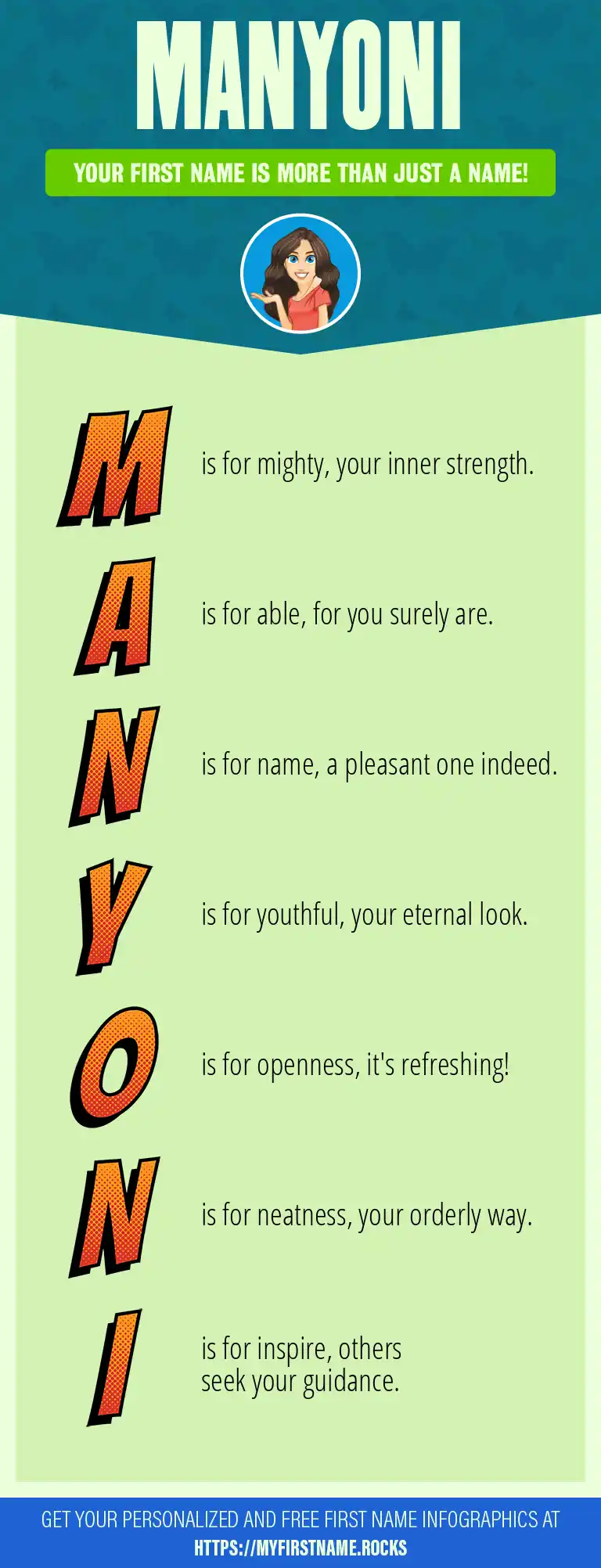 MANYONI

YOUR FIRST NAME IS MORE THAN JUST A NAME!

M is for mighty, your inner strength.

A is for able, for you surely are.

N is for name, a pleasant one indeed.

Y is for youthful, your eternal look.

O is for openness, it's refreshing!

N is for neatness, your orderly way.

I is for inspire, others seek your guidance.

GET YOUR PERSONALIZED AND FREE FIRST NAME INFOGRAPHICS AT HTTPS://MYFIRSTNAME.ROCKS