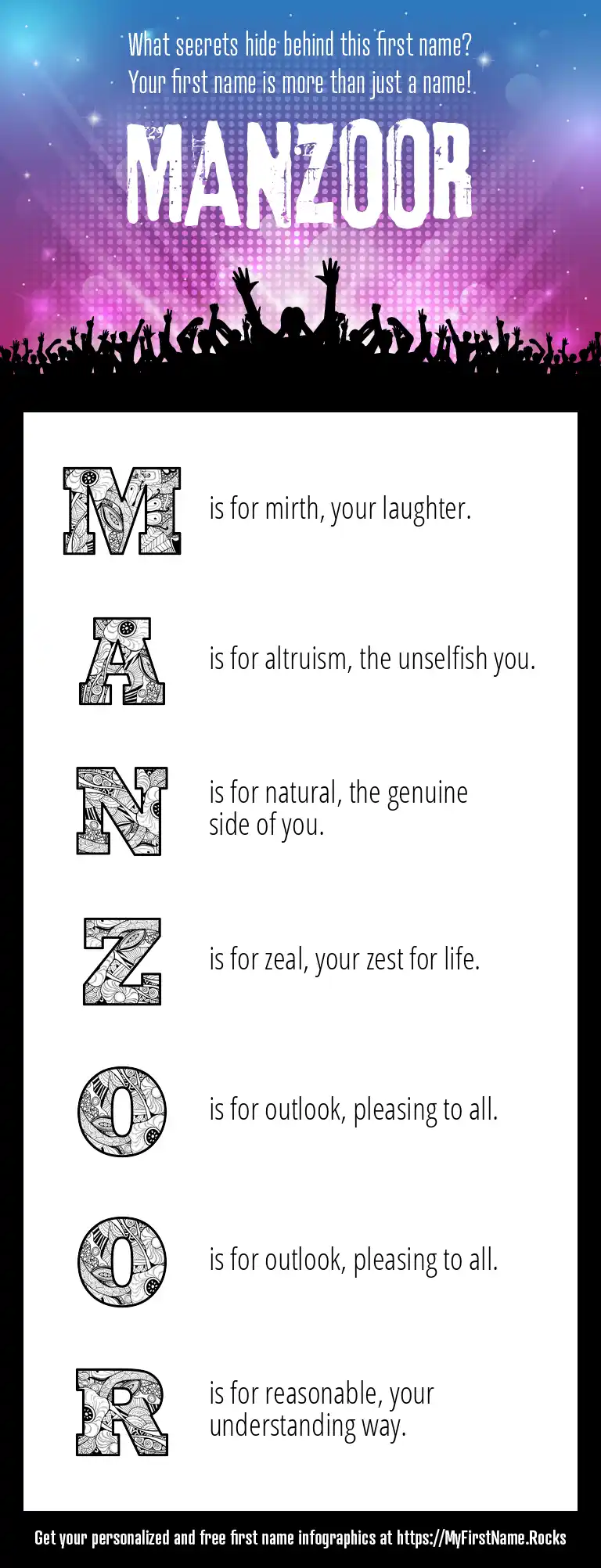 What secrets hide behind this first name?
Your first name is more than just a name!

MANZOOR

M is for mirth, your laughter.

A is for altruism, the unselfish you.

N is for natural, the genuine side of you.

Z is for zeal, your zest for life.

O is for outlook, pleasing to all.

O is for outlook, pleasing to all.

R is for reasonable, your understanding way.

Get your personalized and free first name infographics at https://MyFirstName.Rocks