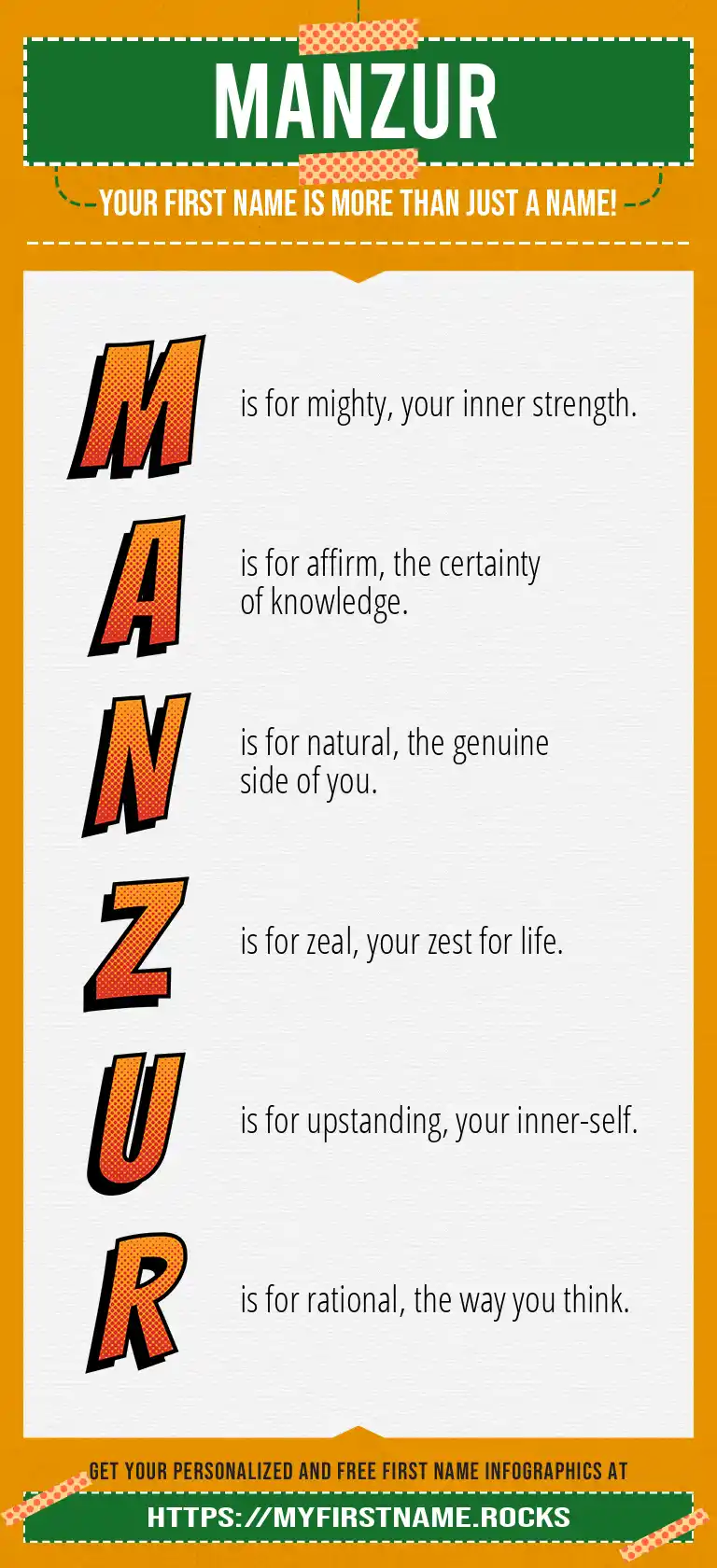 MANZUR

YOUR FIRST NAME IS MORE THAN JUST A NAME!

M is for mighty, your inner strength.

A is for affirm, the certainty of knowledge.

N is for natural, the genuine side of you.

Z is for zeal, your zest for life.

U is for upstanding, your inner-self.

R is for rational, the way you think.

GET YOUR PERSONALIZED AND FREE FIRST NAME INFOGRAPHICS AT

HTTPS://MYFIRSTNAME.ROCKS