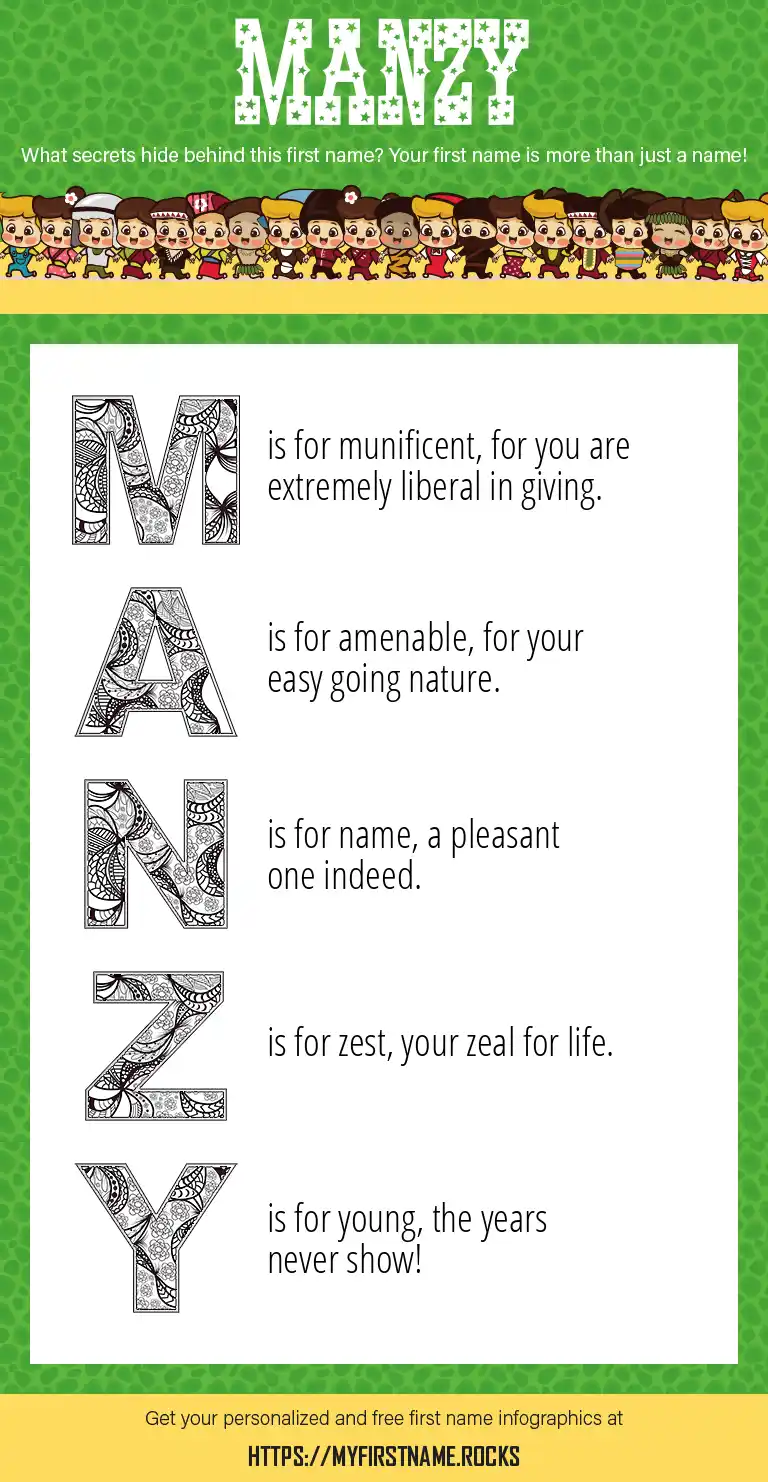 MANZY

What secrets hide behind this first name? Your first name is more than just a name!

M is for munificent, for you are extremely liberal in giving.

A is for amenable, for your easy going nature.

N is for name, a pleasant one indeed.

Z is for zest, your zeal for life.

Y is for young, the years never show!

Get your personalized and free first name infographics at

HTTPS://MYFIRSTNAME.ROCKS