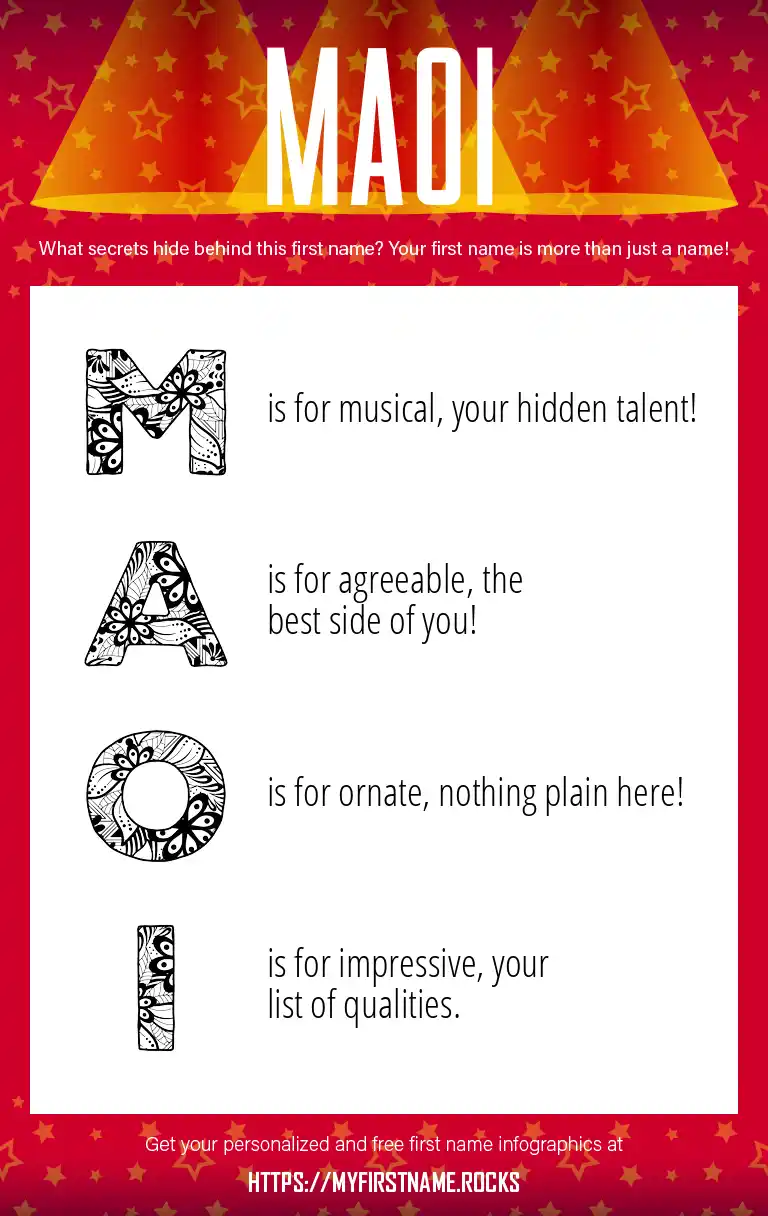 MAOI

What secrets hide behind this first name? Your first name is more than just a name!

M is for musical, your hidden talent!

A is for agreeable, the best side of you!

O is for ornate, nothing plain here!

I is for impressive, your list of qualities.

Get your personalized and free first name infographics at

HTTPS://MYFIRSTNAME.ROCKS