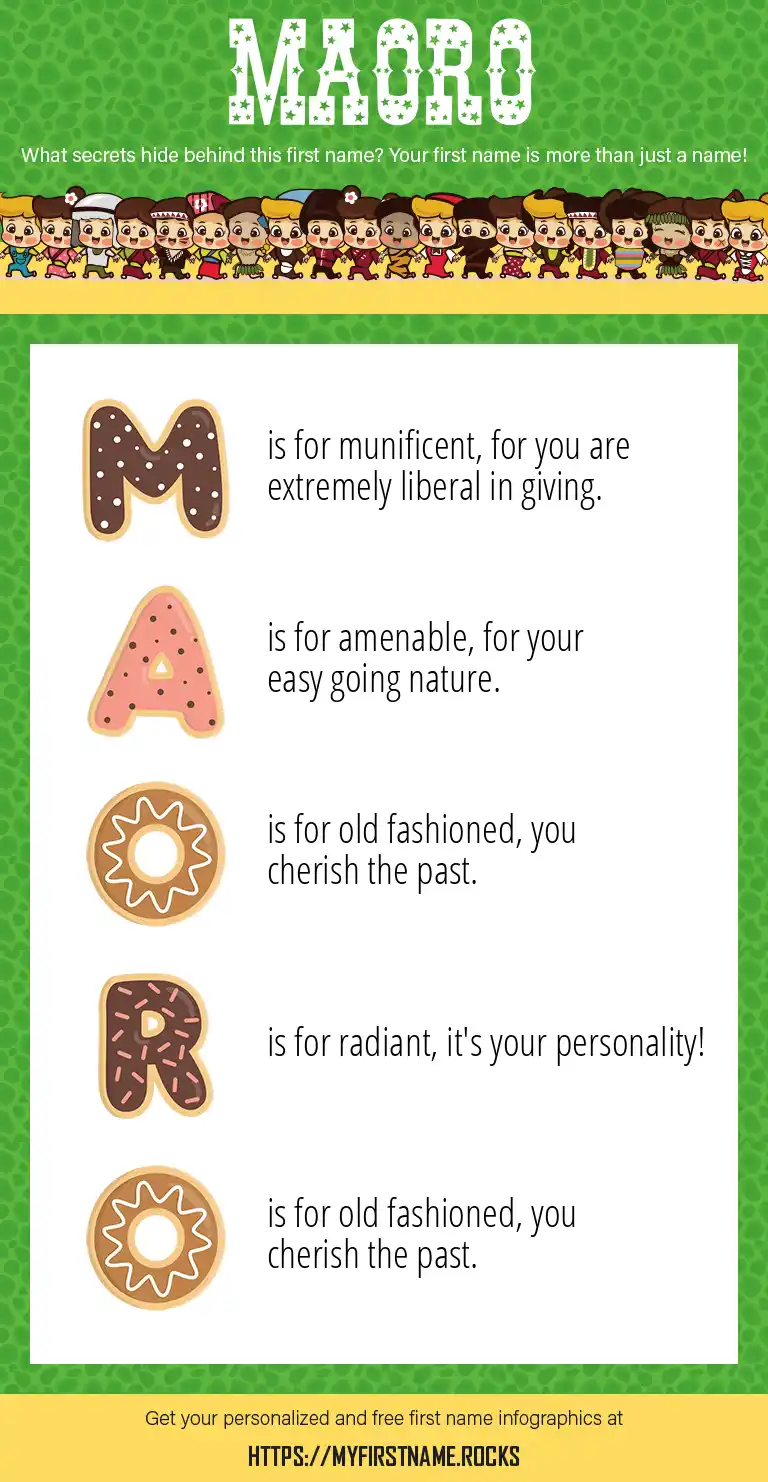 MAORO

What secrets hide behind this first name? Your first name is more than just a name!

M is for munificent, for you are extremely liberal in giving.

A is for amenable, for your easy going nature.

O is for old fashioned, you cherish the past.

R is for radiant, it's your personality!

O is for old fashioned, you cherish the past.

Get your personalized and free first name infographics at

HTTPS://MYFIRSTNAME.ROCKS