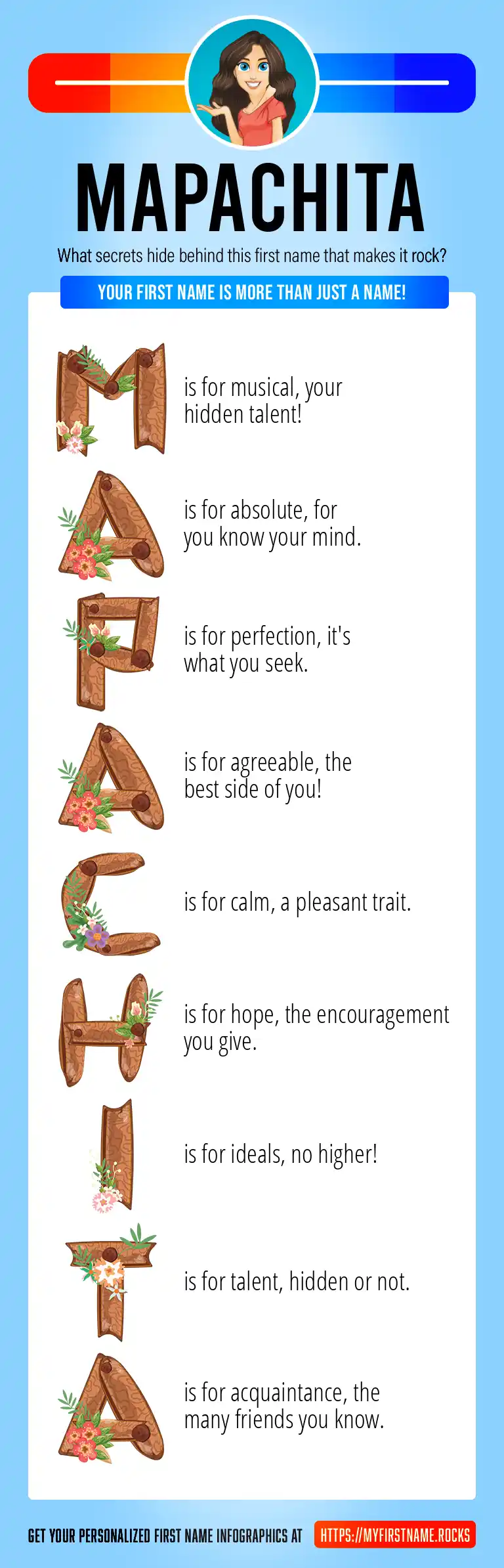 MAPACHITA

What secrets hide behind this first name that makes it rock?

YOUR FIRST NAME IS MORE THAN JUST A NAME!

M is for musical, your hidden talent!

A is for absolute, for you know your mind.

P is for perfection, it's what you seek.

A is for agreeable, the best side of you!

C is for calm, a pleasant trait.

H is for hope, the encouragement you give.

I is for ideals, no higher!

T is for talent, hidden or not.

A is for acquaintance, the many friends you know.

GET YOUR PERSONALIZED FIRST NAME INFOGRAPHICS AT HTTPS://MYFIRSTNAME.ROCKS