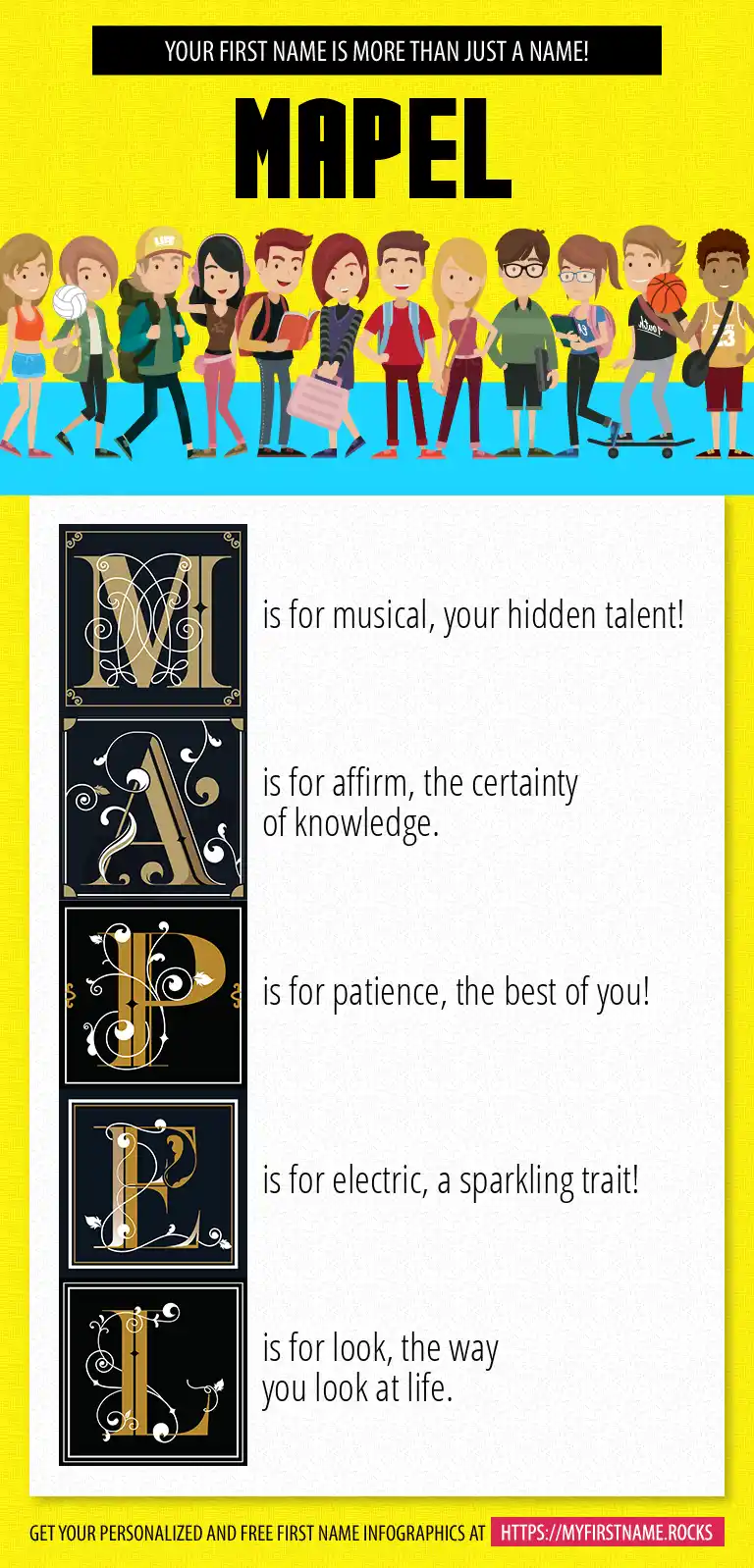 YOUR FIRST NAME IS MORE THAN JUST A NAME!

MAPEL

M is for musical, your hidden talent!

A is for affirm, the certainty of knowledge.

P is for patience, the best of you!

E is for electric, a sparkling trait!

L is for look, the way you look at life.

GET YOUR PERSONALIZED AND FREE FIRST NAME INFOGRAPHICS AT HTTPS://MYFIRSTNAME.ROCKS