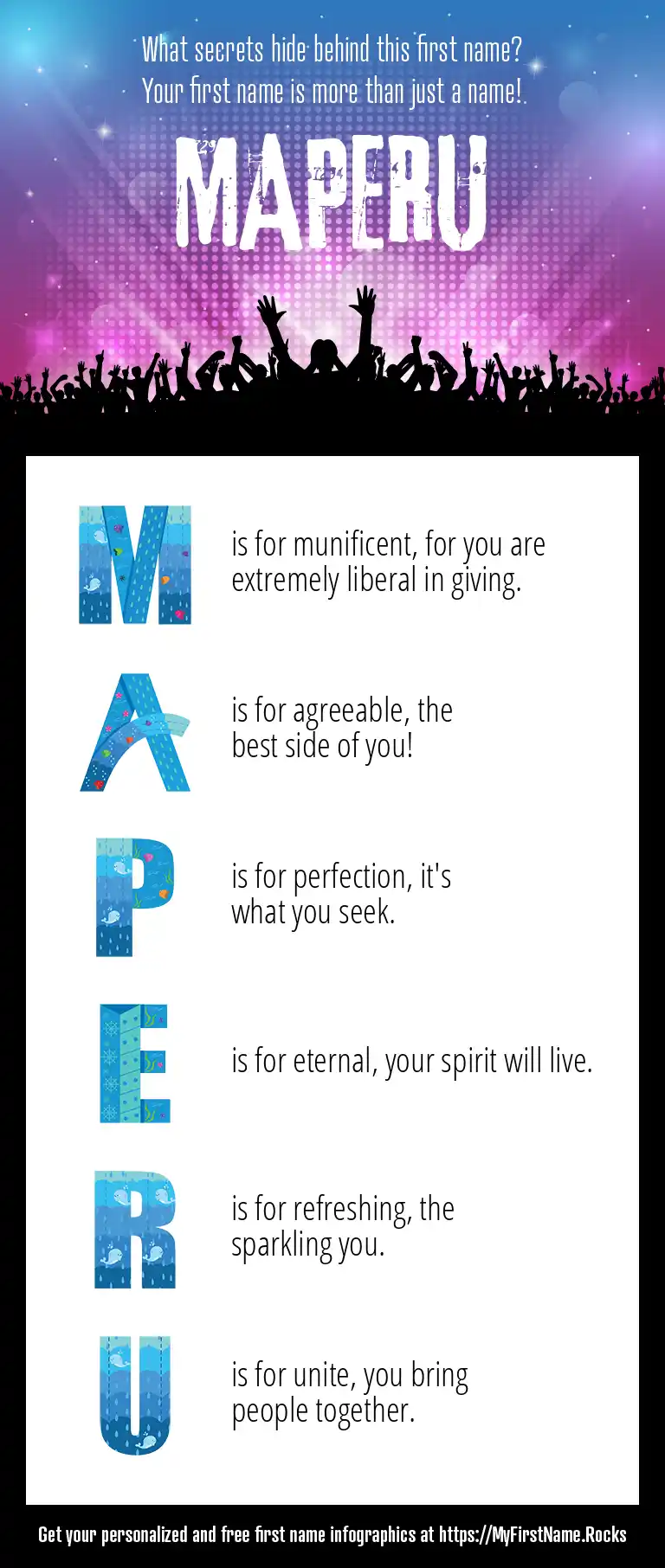 What secrets hide behind this first name?
Your first name is more than just a name!

MAPERU

M is for munificent, for you are extremely liberal in giving.

A is for agreeable, the best side of you!

P is for perfection, it's what you seek.

E is for eternal, your spirit will live.

R is for refreshing, the sparkling you.

U is for unite, you bring people together.

Get your personalized and free first name infographics at https://MyFirstName.Rocks