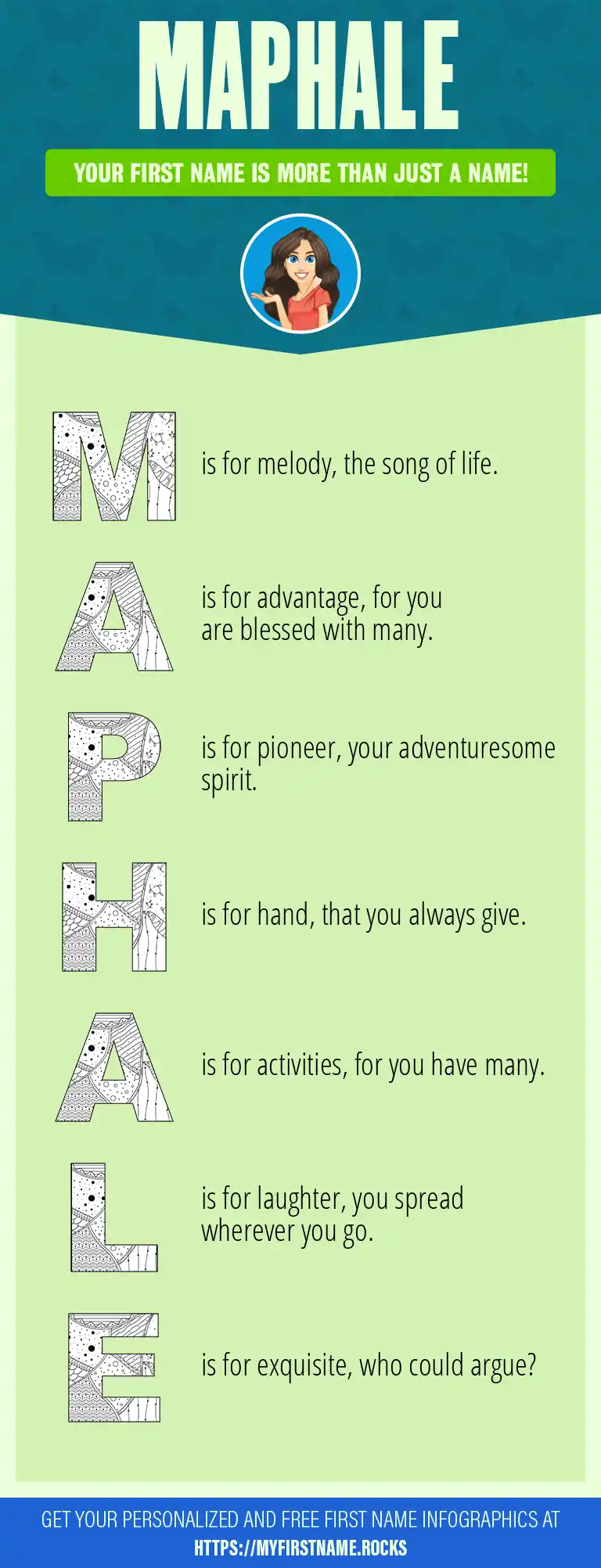 MAPHALE

YOUR FIRST NAME IS MORE THAN JUST A NAME!

M is for melody, the song of life.

A is for advantage, for you are blessed with many.

P is for pioneer, your adventuresome spirit.

H is for hand, that you always give.

A is for activities, for you have many.

L is for laughter, you spread wherever you go.

E is for exquisite, who could argue?

GET YOUR PERSONALIZED AND FREE FIRST NAME INFOGRAPHICS AT HTTPS://MYFIRSTNAME.ROCKS