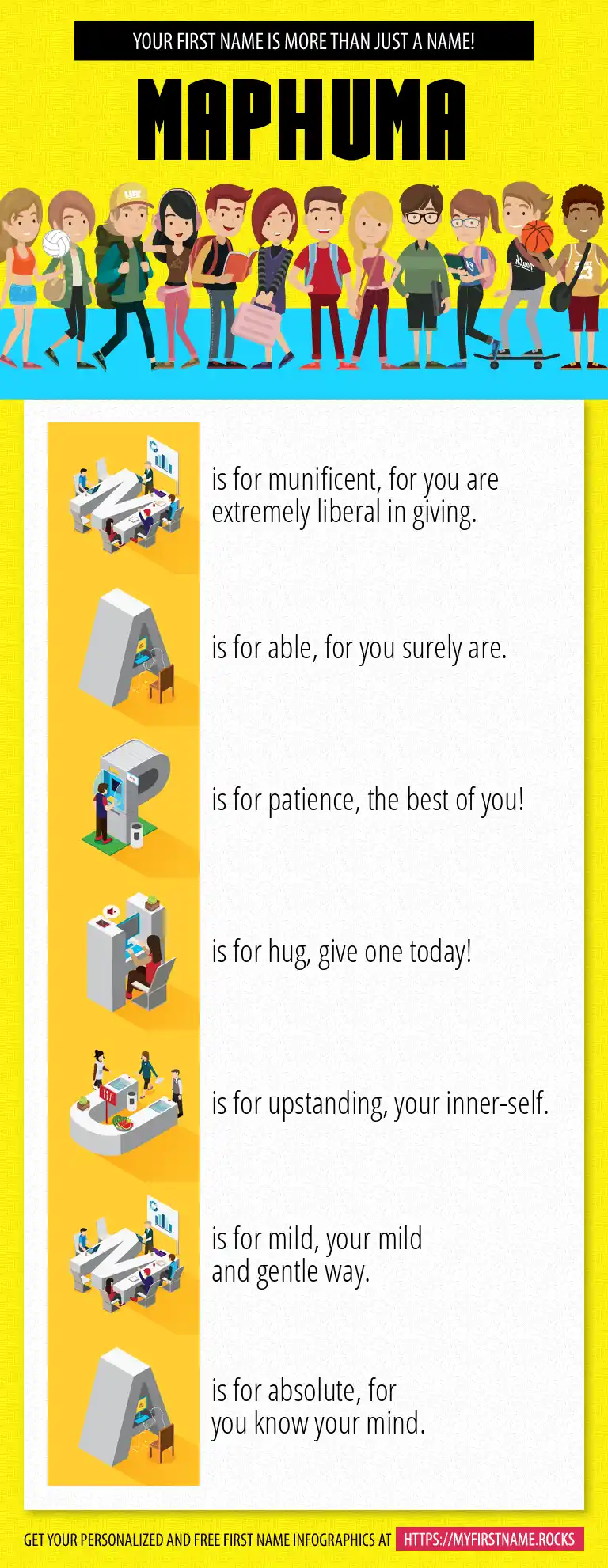 YOUR FIRST NAME IS MORE THAN JUST A NAME!

MAPHUMA

M is for munificent, for you are extremely liberal in giving.

A is for able, for you surely are.

P is for patience, the best of you!

H is for hug, give one today!

U is for upstanding, your inner-self.

M is for mild, your mild and gentle way.

A is for absolute, for you know your mind.

GET YOUR PERSONALIZED AND FREE FIRST NAME INFOGRAPHICS AT HTTPS://MYFIRSTNAME.ROCKS