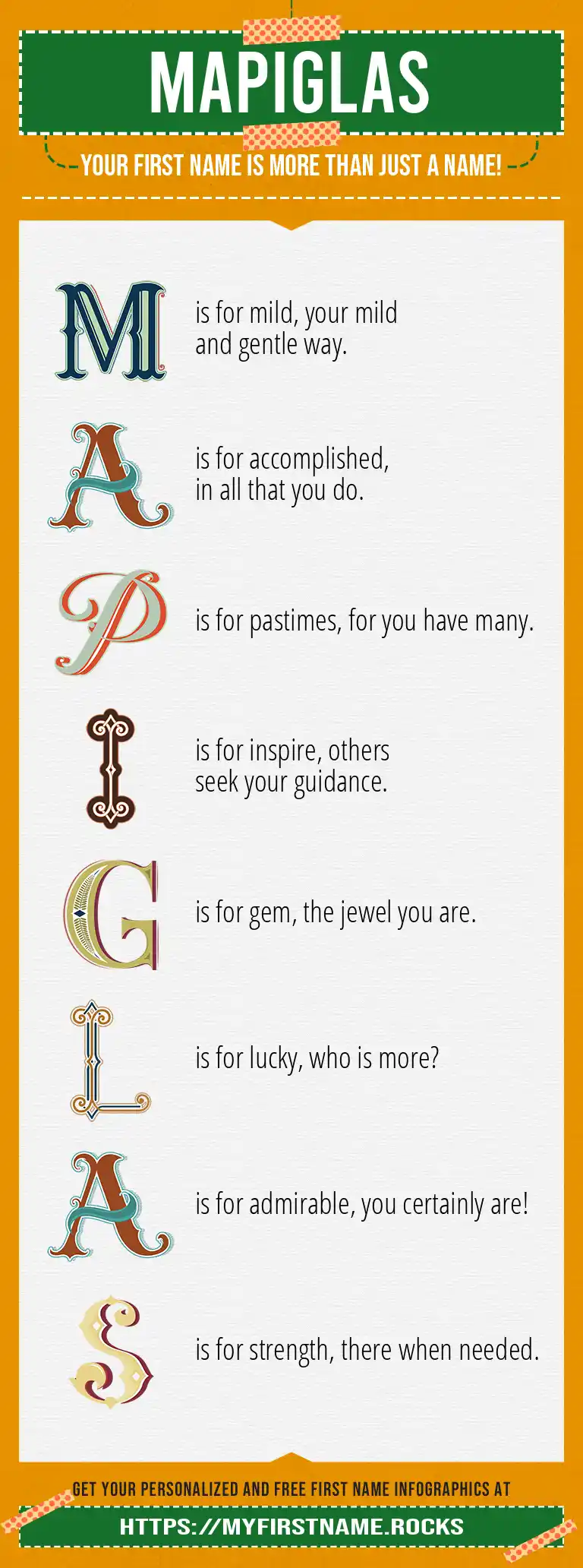 MAPIGLAS

YOUR FIRST NAME IS MORE THAN JUST A NAME!

M is for mild, your mild and gentle way.

A is for accomplished, in all that you do.

P is for pastimes, for you have many.

I is for inspire, others seek your guidance.

G is for gem, the jewel you are.

L is for lucky, who is more?

A is for admirable, you certainly are!

S is for strength, there when needed.

GET YOUR PERSONALIZED AND FREE FIRST NAME INFOGRAPHICS AT

HTTPS://MYFIRSTNAME.ROCKS