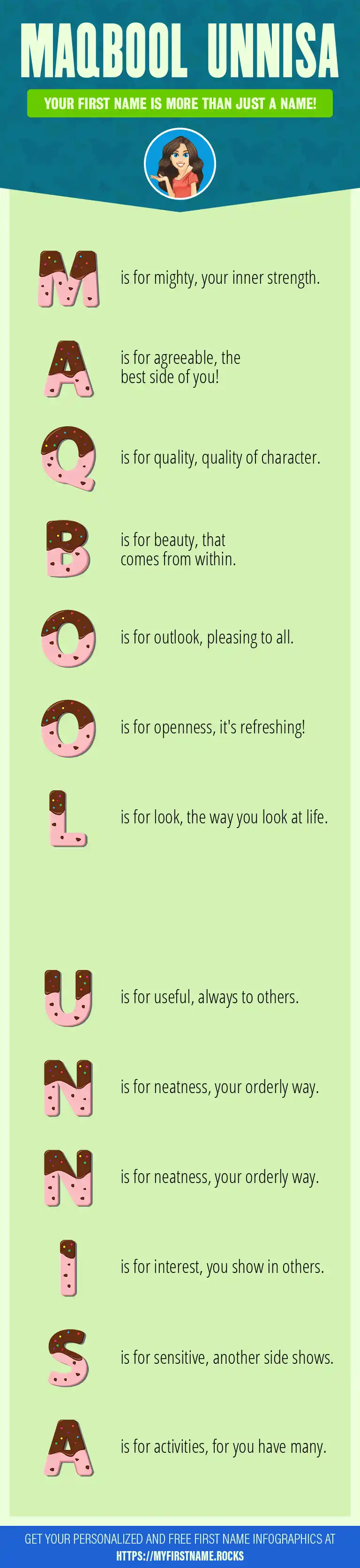 MAQBOOL UNNISA

YOUR FIRST NAME IS MORE THAN JUST A NAME!

M is for mighty, your inner strength.

A is for agreeable, the best side of you!

Q is for quality, quality of character.

B is for beauty, that comes from within.

O is for outlook, pleasing to all.

O is for openness, it's refreshing!

L is for look, the way you look at life.

U is for useful, always to others.

N is for neatness, your orderly way.

N is for neatness, your orderly way.

I is for interest, you show in others.

S is for sensitive, another side shows.

A is for activities, for you have many.

GET YOUR PERSONALIZED AND FREE FIRST NAME INFOGRAPHICS AT HTTPS://MYFIRSTNAME.ROCKS