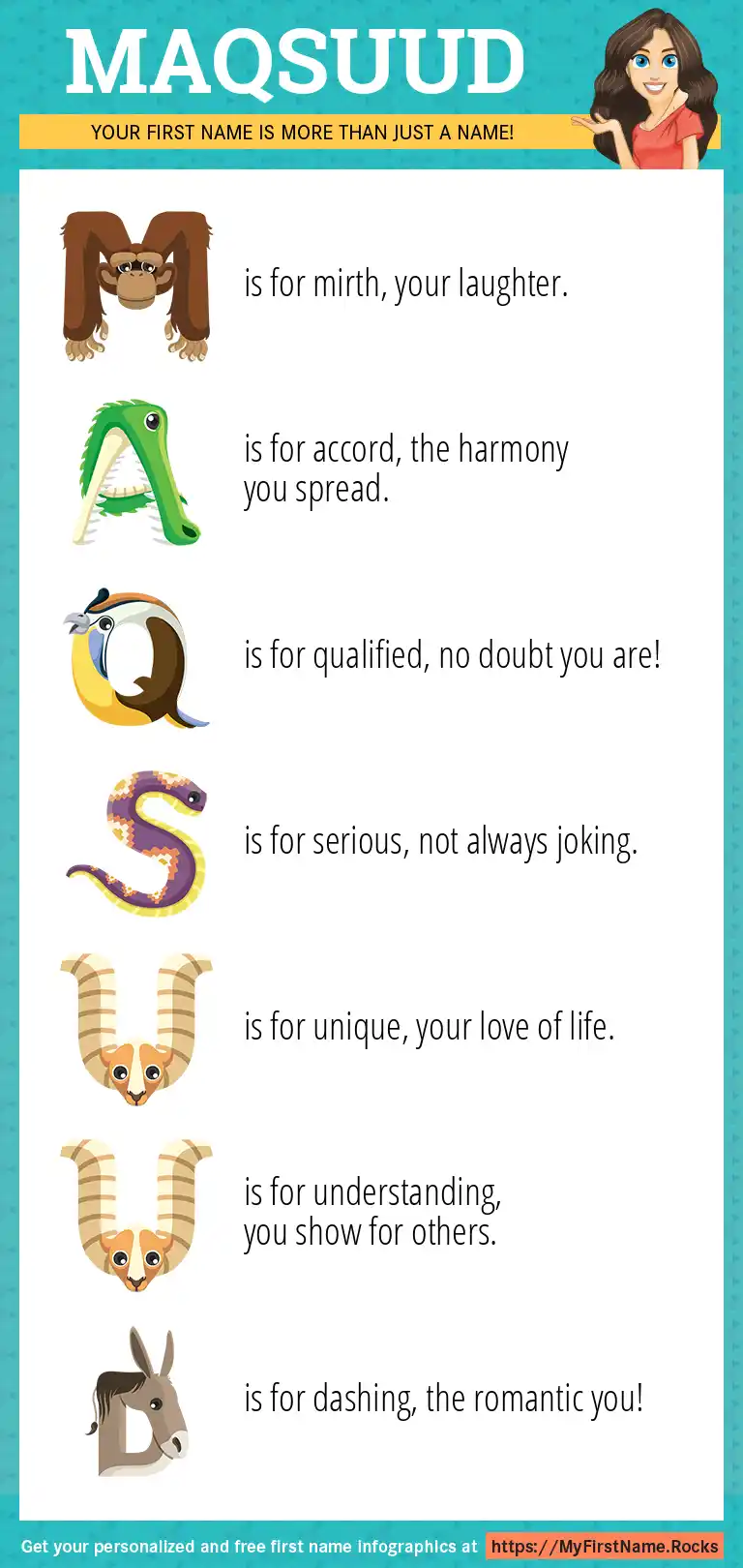 MAQSUUD

YOUR FIRST NAME IS MORE THAN JUST A NAME!

M is for mirth, your laughter.

A is for accord, the harmony you spread.

Q is for qualified, no doubt you are!

S is for serious, not always joking.

U is for unique, your love of life.

U is for understanding, you show for others.

D is for dashing, the romantic you!

Get your personalized and free first name infographics at https://MyFirstName.Rocks