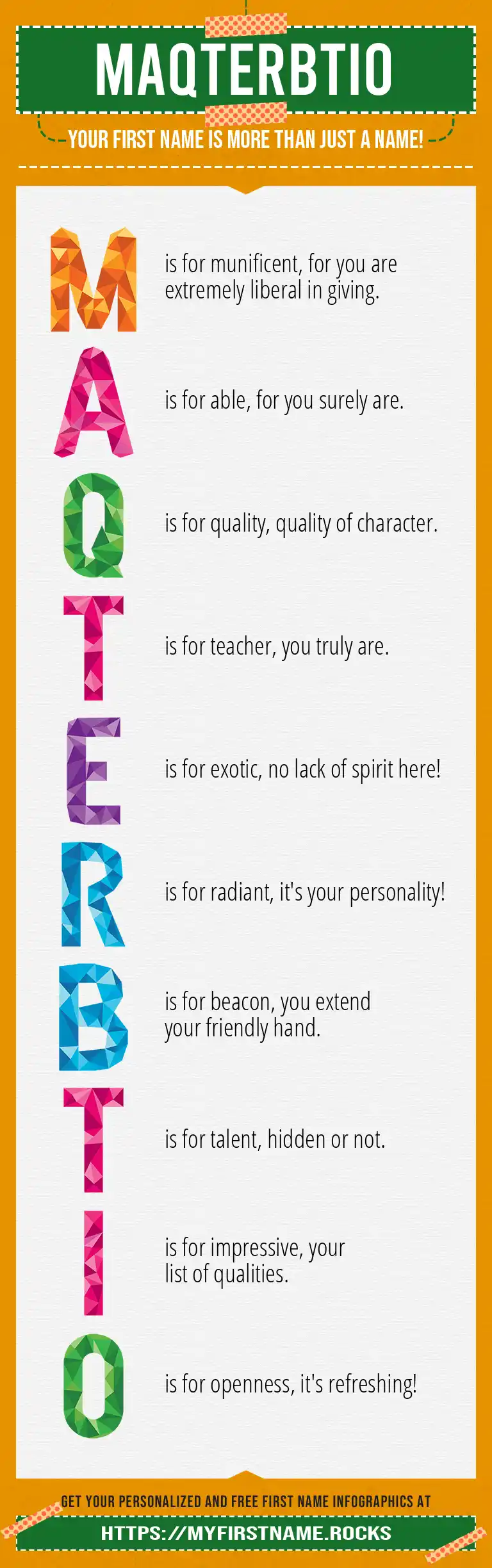 MAQTERBTIO

YOUR FIRST NAME IS MORE THAN JUST A NAME!

M is for munificent, for you are extremely liberal in giving.

A is for able, for you surely are.

Q is for quality, quality of character.

T is for teacher, you truly are.

E is for exotic, no lack of spirit here!

R is for radiant, it's your personality!

B is for beacon, you extend your friendly hand.

T is for talent, hidden or not.

I is for impressive, your list of qualities.

O is for openness, it's refreshing!

GET YOUR PERSONALIZED AND FREE FIRST NAME INFOGRAPHICS AT

HTTPS://MYFIRSTNAME.ROCKS