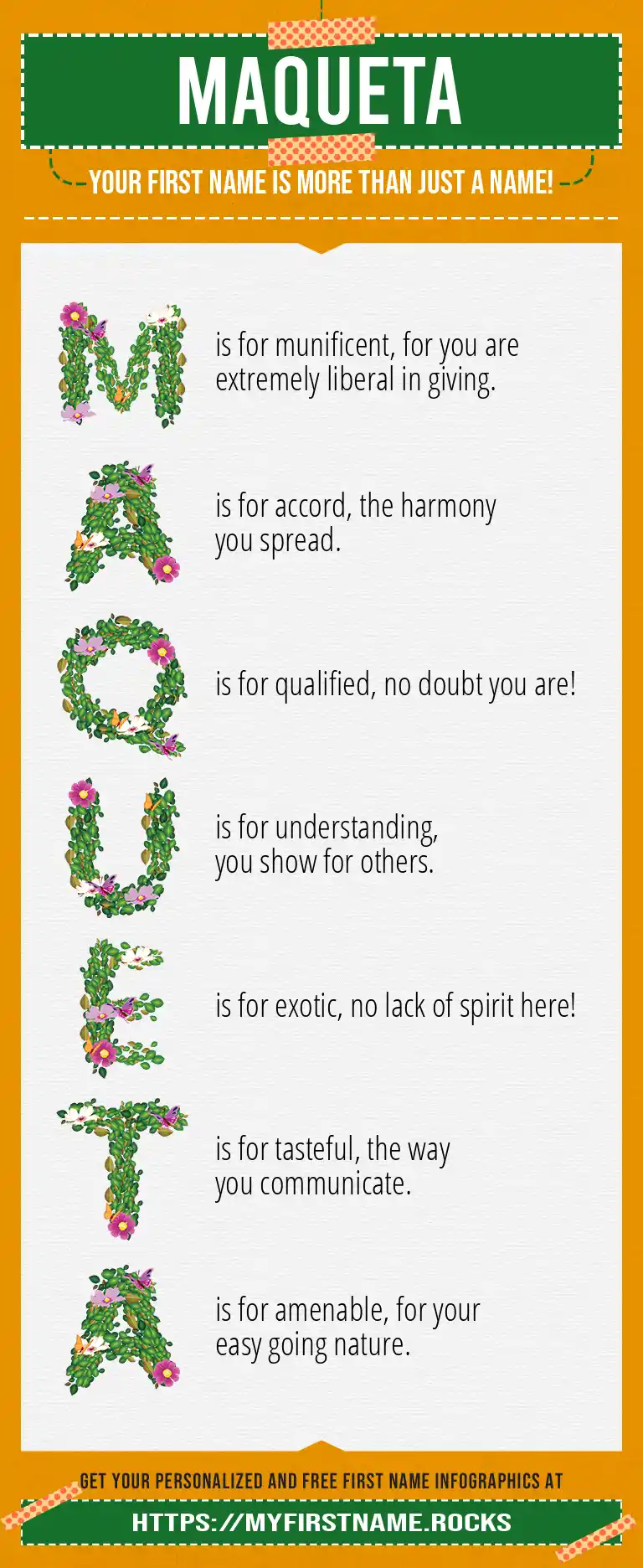 MAQUETA

YOUR FIRST NAME IS MORE THAN JUST A NAME!

M is for munificent, for you are extremely liberal in giving.

A is for accord, the harmony you spread.

Q is for qualified, no doubt you are!

U is for understanding, you show for others.

E is for exotic, no lack of spirit here!

T is for tasteful, the way you communicate.

A is for amenable, for your easy going nature.

GET YOUR PERSONALIZED AND FREE FIRST NAME INFOGRAPHICS AT

HTTPS://MYFIRSTNAME.ROCKS