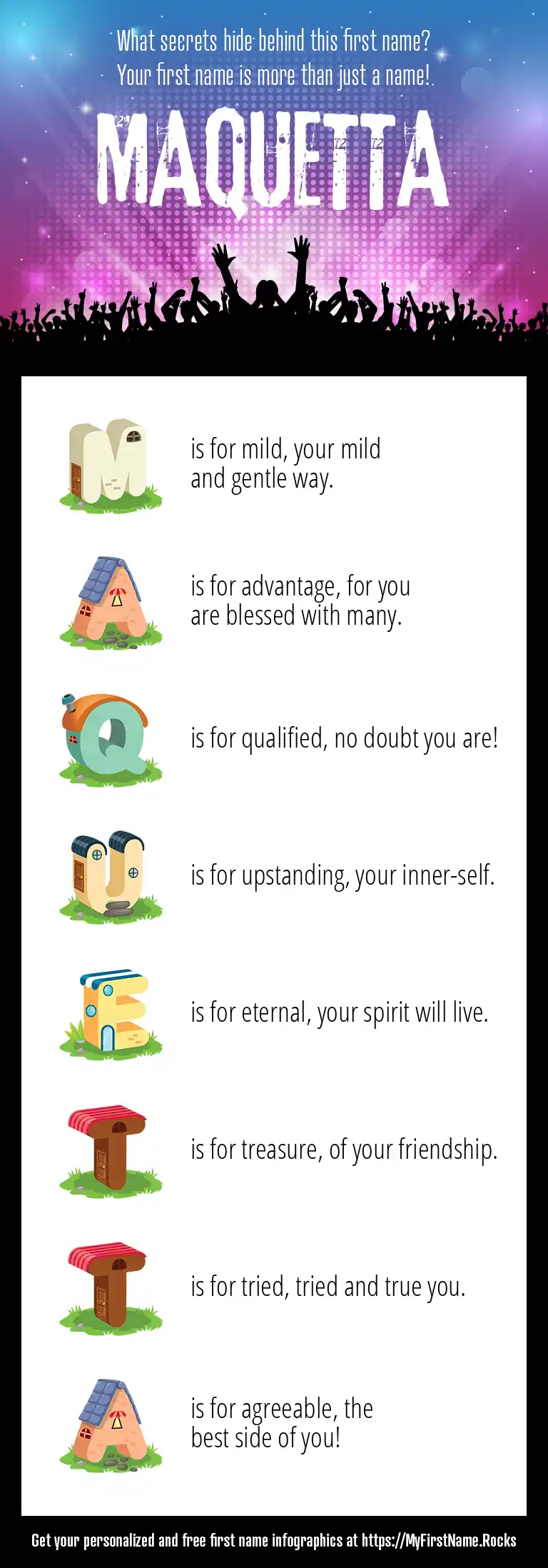 What secrets hide behind this first name?
Your first name is more than just a name!

MAQUETTA

M is for mild, your mild and gentle way.

A is for advantage, for you are blessed with many.

Q is for qualified, no doubt you are!

U is for upstanding, your inner-self.

E is for eternal, your spirit will live.

T is for treasure, of your friendship.

T is for tried, tried and true you.

A is for agreeable, the best side of you!

Get your personalized and free first name infographics at https://MyFirstName.Rocks