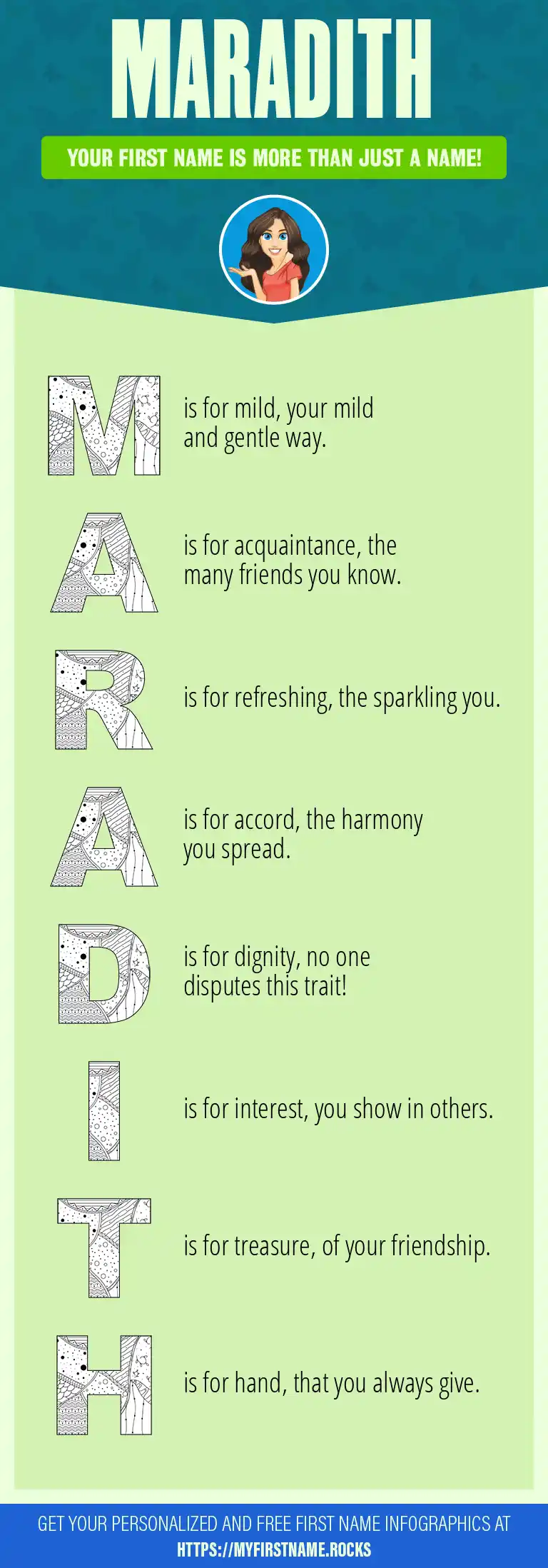 MARADITH

YOUR FIRST NAME IS MORE THAN JUST A NAME!

M is for mild, your mild and gentle way.

A is for acquaintance, the many friends you know.

R is for refreshing, the sparkling you.

A is for accord, the harmony you spread.

D is for dignity, no one disputes this trait!

I is for interest, you show in others.

T is for treasure, of your friendship.

H is for hand, that you always give.

GET YOUR PERSONALIZED AND FREE FIRST NAME INFOGRAPHICS AT HTTPS://MYFIRSTNAME.ROCKS