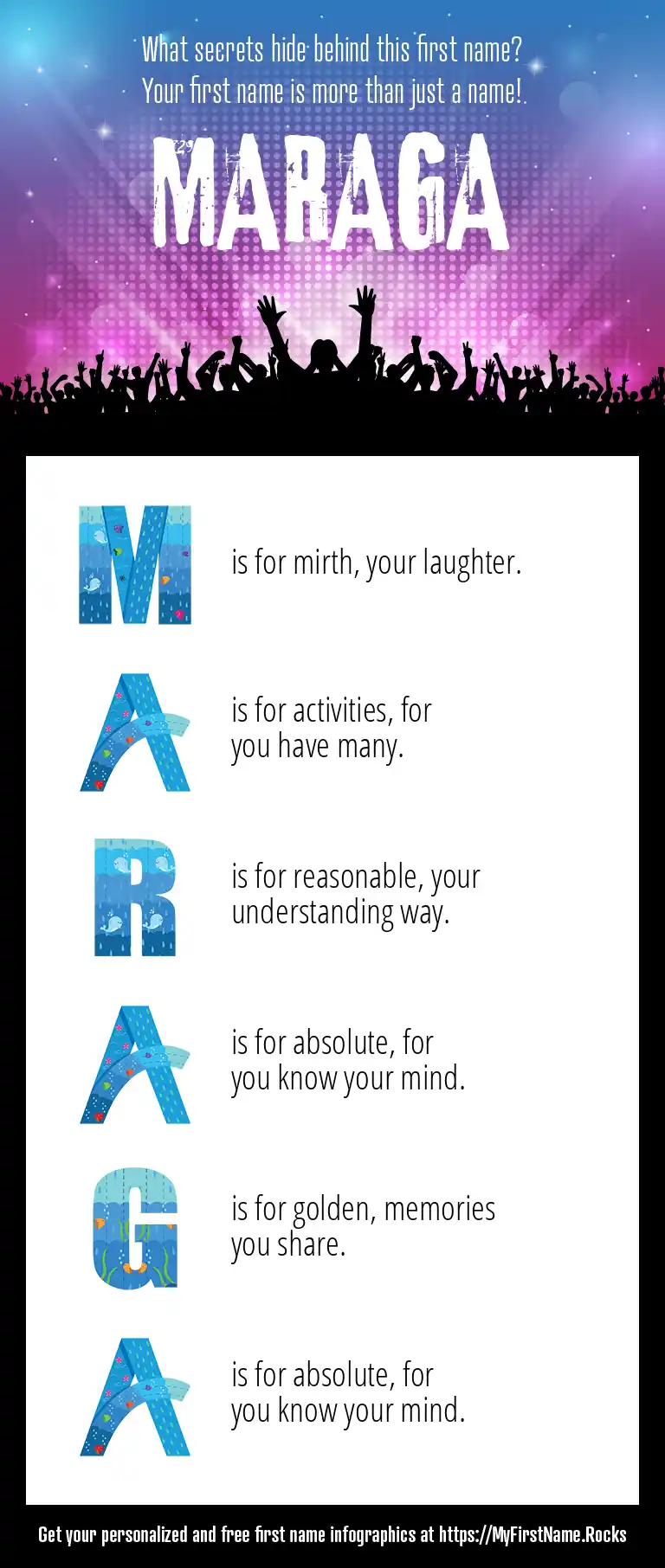 What secrets hide behind this first name?
Your first name is more than just a name!

MARAGA

M is for mirth, your laughter.

A is for activities, for you have many.

R is for reasonable, your understanding way.

A is for absolute, for you know your mind.

G is for golden, memories you share.

A is for absolute, for you know your mind.

Get your personalized and free first name infographics at https://MyFirstName.Rocks