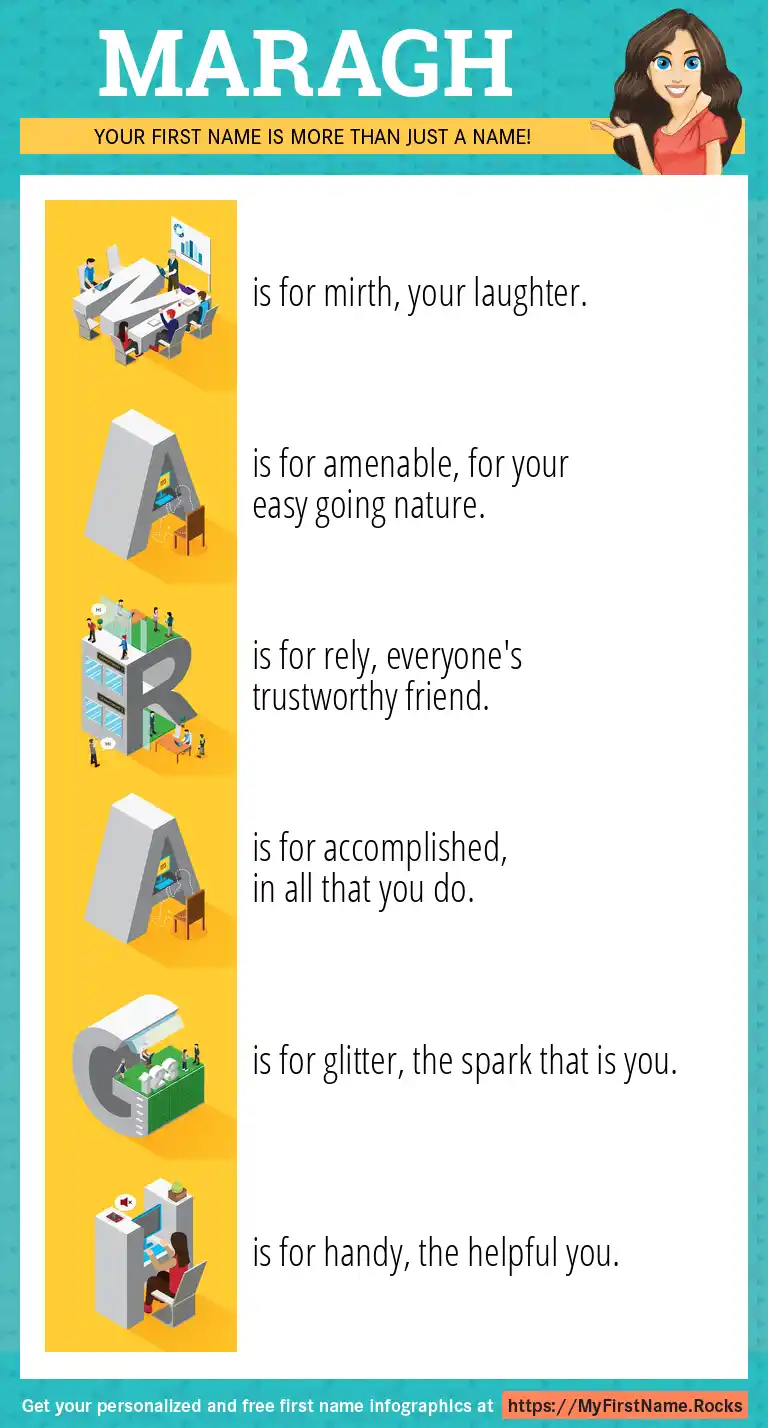 MARAGH

YOUR FIRST NAME IS MORE THAN JUST A NAME!

M is for mirth, your laughter.

A is for amenable, for your easy going nature.

R is for rely, everyone's trustworthy friend.

A is for accomplished, in all that you do.

G is for glitter, the spark that is you.

H is for handy, the helpful you.

Get your personalized and free first name infographics at https://MyFirstName.Rocks