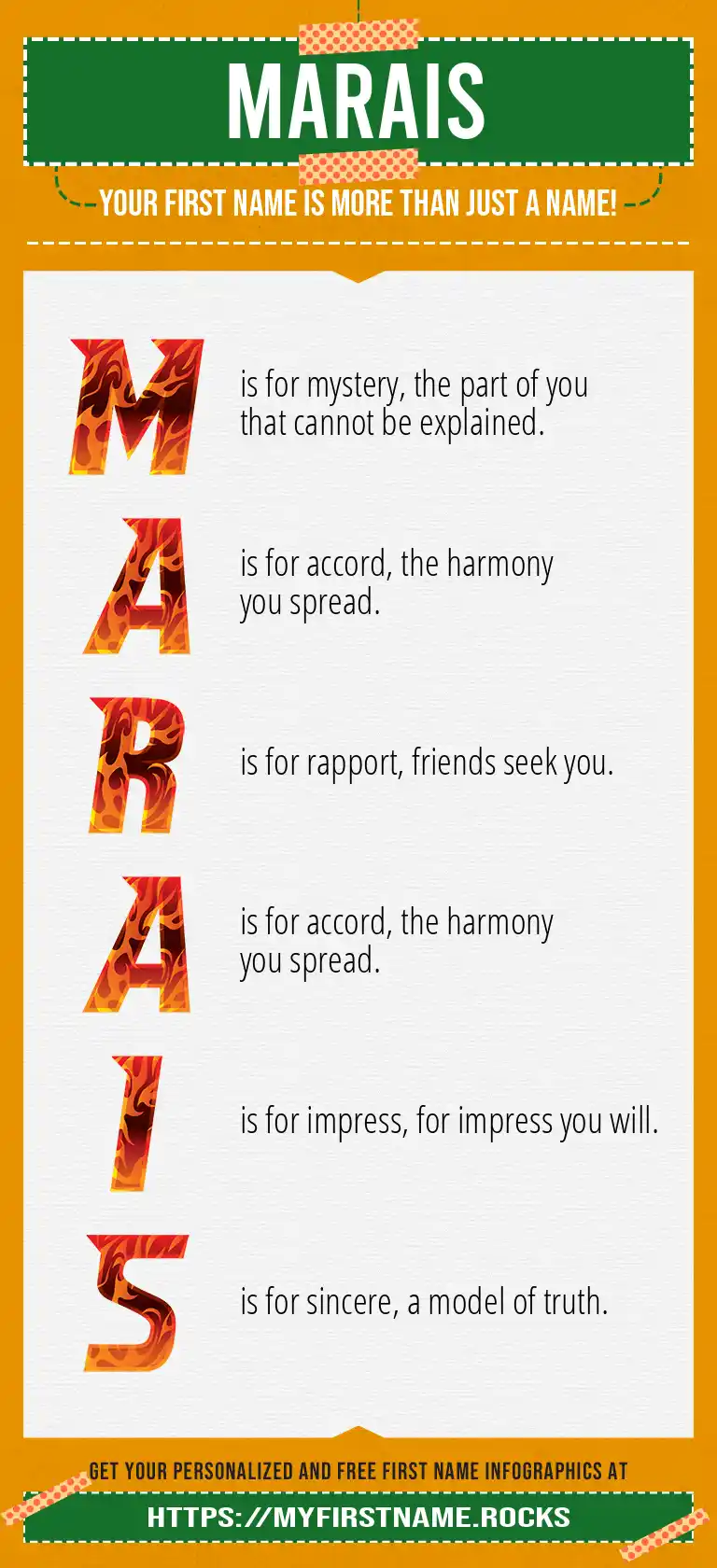 MARAIS

YOUR FIRST NAME IS MORE THAN JUST A NAME!

M is for mystery, the part of you that cannot be explained.

A is for accord, the harmony you spread.

R is for rapport, friends seek you.

A is for accord, the harmony you spread.

I is for impress, for impress you will.

S is for sincere, a model of truth.

GET YOUR PERSONALIZED AND FREE FIRST NAME INFOGRAPHICS AT

HTTPS://MYFIRSTNAME.ROCKS