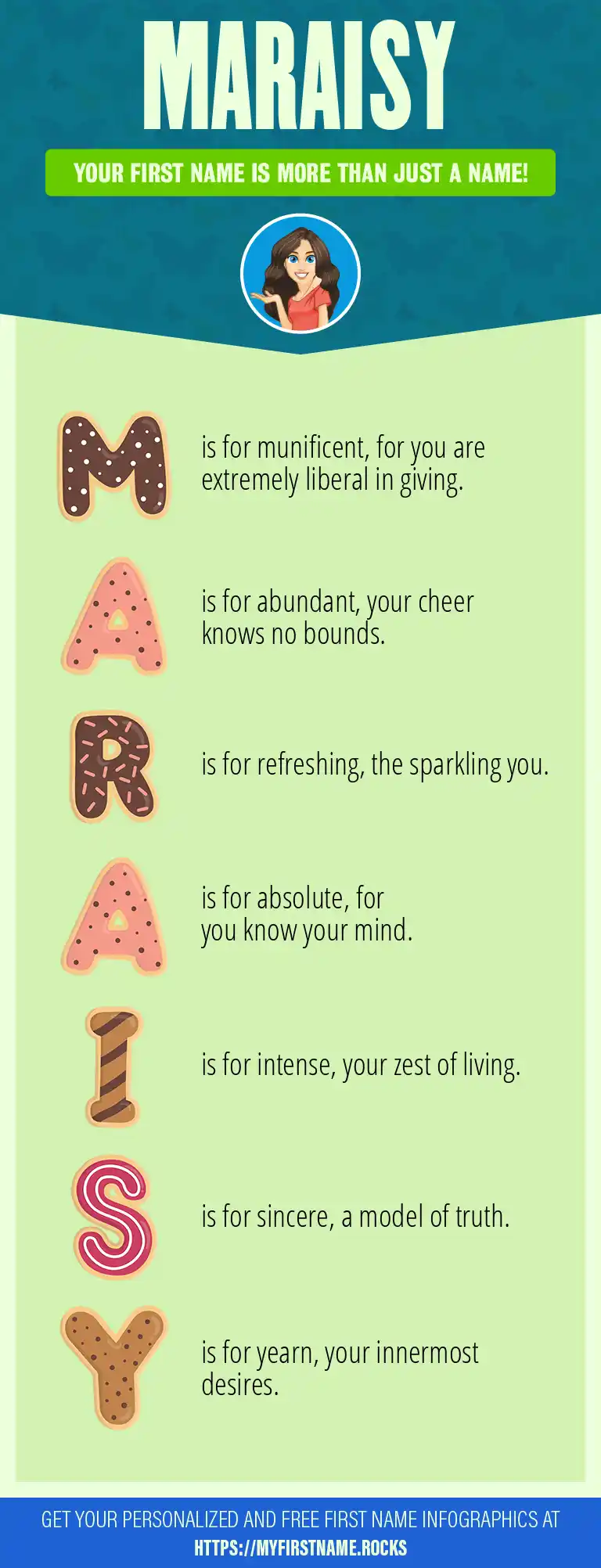 MARAISY

YOUR FIRST NAME IS MORE THAN JUST A NAME!

M is for munificent, for you are extremely liberal in giving.

A is for abundant, your cheer knows no bounds.

R is for refreshing, the sparkling you.

A is for absolute, for you know your mind.

I is for intense, your zest of living.

S is for sincere, a model of truth.

Y is for yearn, your innermost desires.

GET YOUR PERSONALIZED AND FREE FIRST NAME INFOGRAPHICS AT HTTPS://MYFIRSTNAME.ROCKS