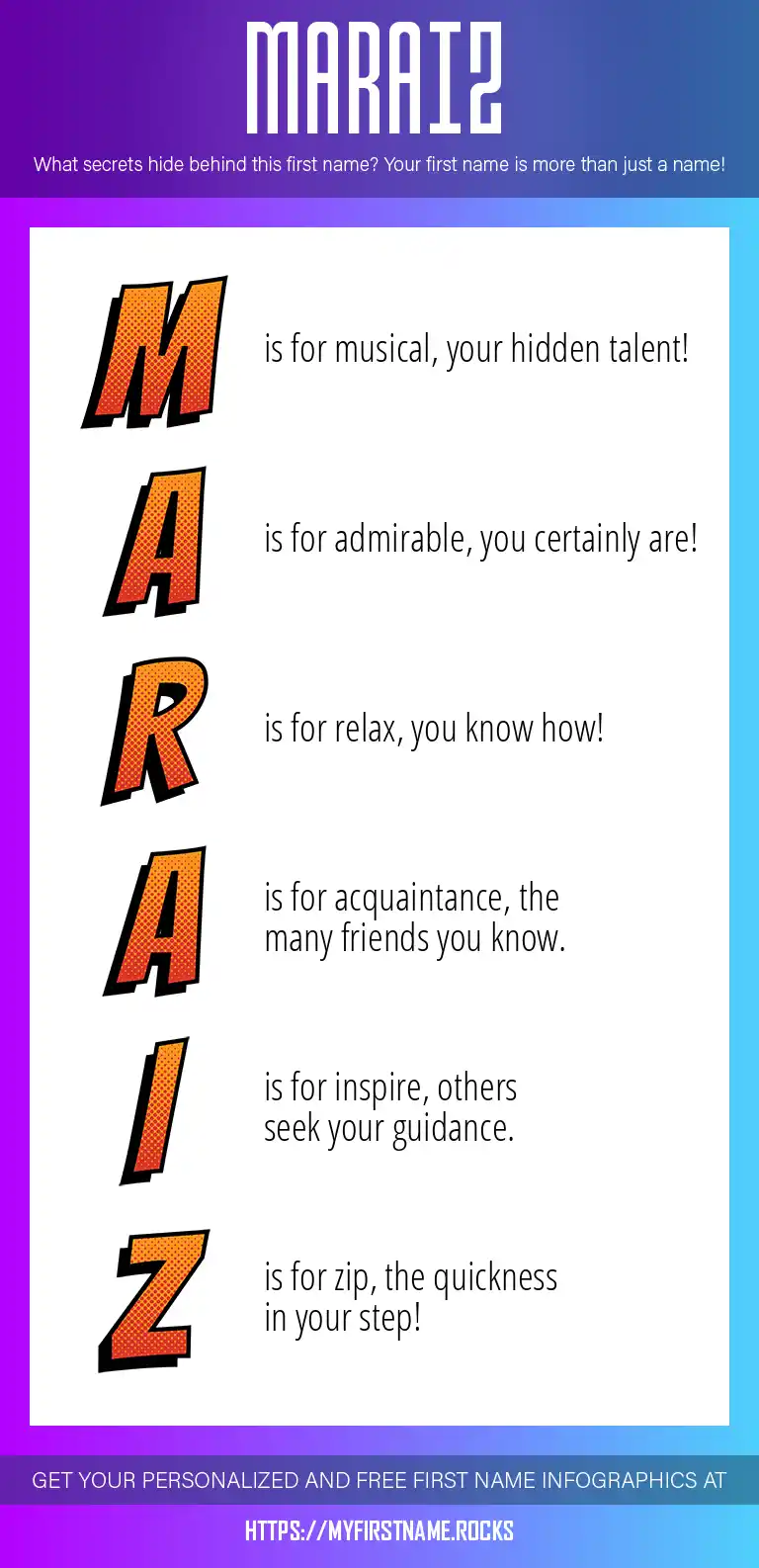 MARAIZ

What secrets hide behind this first name? Your first name is more than just a name!

M is for musical, your hidden talent!

A is for admirable, you certainly are!

R is for relax, you know how!

A is for acquaintance, the many friends you know.

I is for inspire, others seek your guidance.

Z is for zip, the quickness in your step!

GET YOUR PERSONALIZED AND FREE FIRST NAME INFOGRAPHICS AT

HTTPS://MYFIRSTNAME.ROCKS