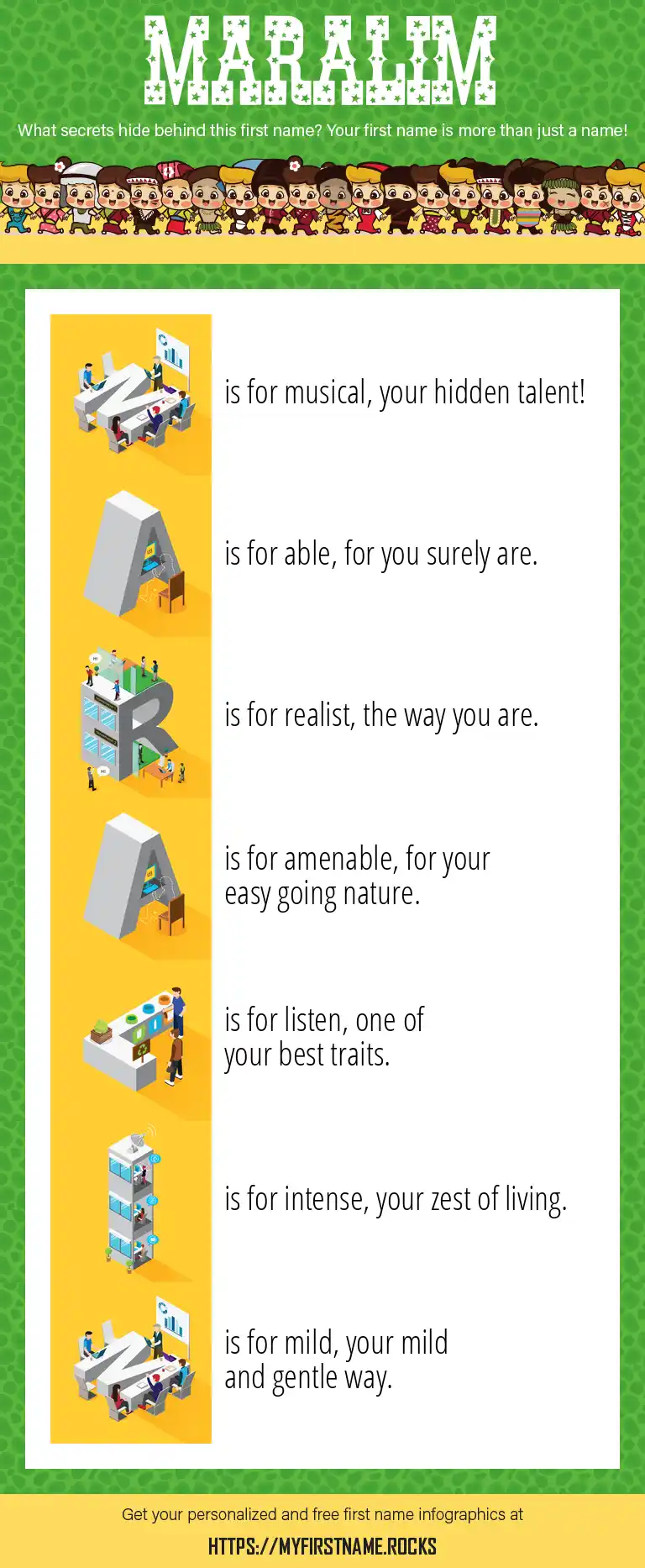 MARALIM

What secrets hide behind this first name? Your first name is more than just a name!

M is for musical, your hidden talent!

A is for able, for you surely are.

R is for realist, the way you are.

A is for amenable, for your easy going nature.

L is for listen, one of your best traits.

I is for intense, your zest of living.

M is for mild, your mild and gentle way.

Get your personalized and free first name infographics at

HTTPS://MYFIRSTNAME.ROCKS