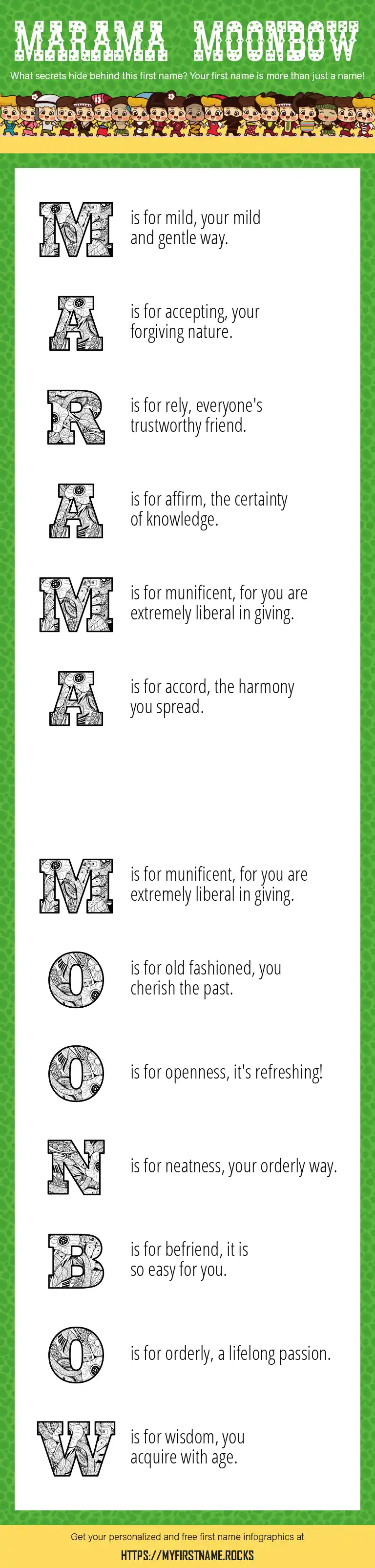 MARAMA MOONBOW

What secrets hide behind this first name? Your first name is more than just a name!

M is for mild, your mild and gentle way.

A is for accepting, your forgiving nature.

R is for rely, everyone's trustworthy friend.

A is for affirm, the certainty of knowledge.

M is for munificent, for you are extremely liberal in giving.

A is for accord, the harmony you spread.

M is for munificent, for you are extremely liberal in giving.

O is for old fashioned, you cherish the past.

O is for openness, it's refreshing!

N is for neatness, your orderly way.

B is for befriend, it is so easy for you.

O is for orderly, a lifelong passion.

W is for wisdom, you acquire with age.

Get your personalized and free first name infographics at

HTTPS://MYFIRSTNAME.ROCKS