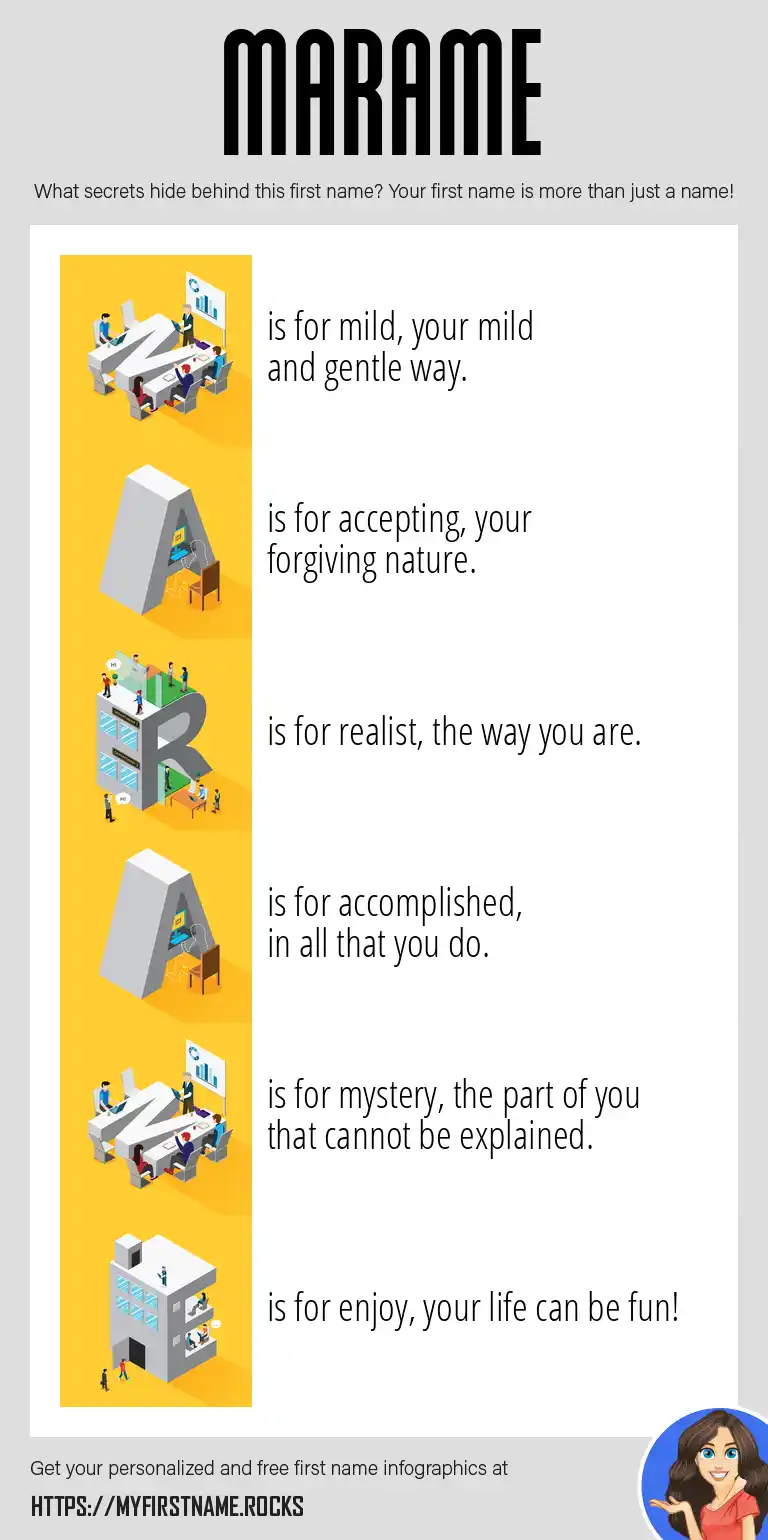 MARAME

What secrets hide behind this first name? Your first name is more than just a name!

M is for mild, your mild and gentle way.

A is for accepting, your forgiving nature.

R is for realist, the way you are.

A is for accomplished, in all that you do.

M is for mystery, the part of you that cannot be explained.

E is for enjoy, your life can be fun!

Get your personalized and free first name infographics at

HTTPS://MYFIRSTNAME.ROCKS