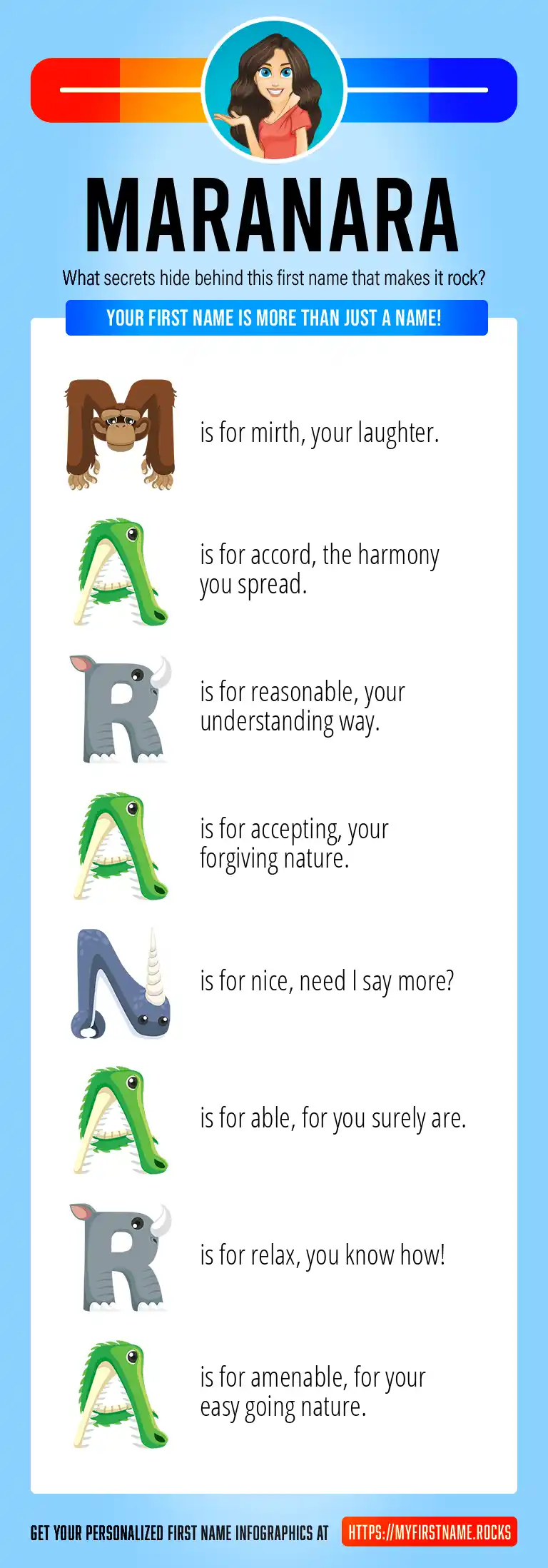 MARANARA

What secrets hide behind this first name that makes it rock?

YOUR FIRST NAME IS MORE THAN JUST A NAME!

M is for mirth, your laughter.

A is for accord, the harmony you spread.

R is for reasonable, your understanding way.

A is for accepting, your forgiving nature.

N is for nice, need I say more?

A is for able, for you surely are.

R is for relax, you know how!

A is for amenable, for your easy going nature.

GET YOUR PERSONALIZED FIRST NAME INFOGRAPHICS AT HTTPS://MYFIRSTNAME.ROCKS