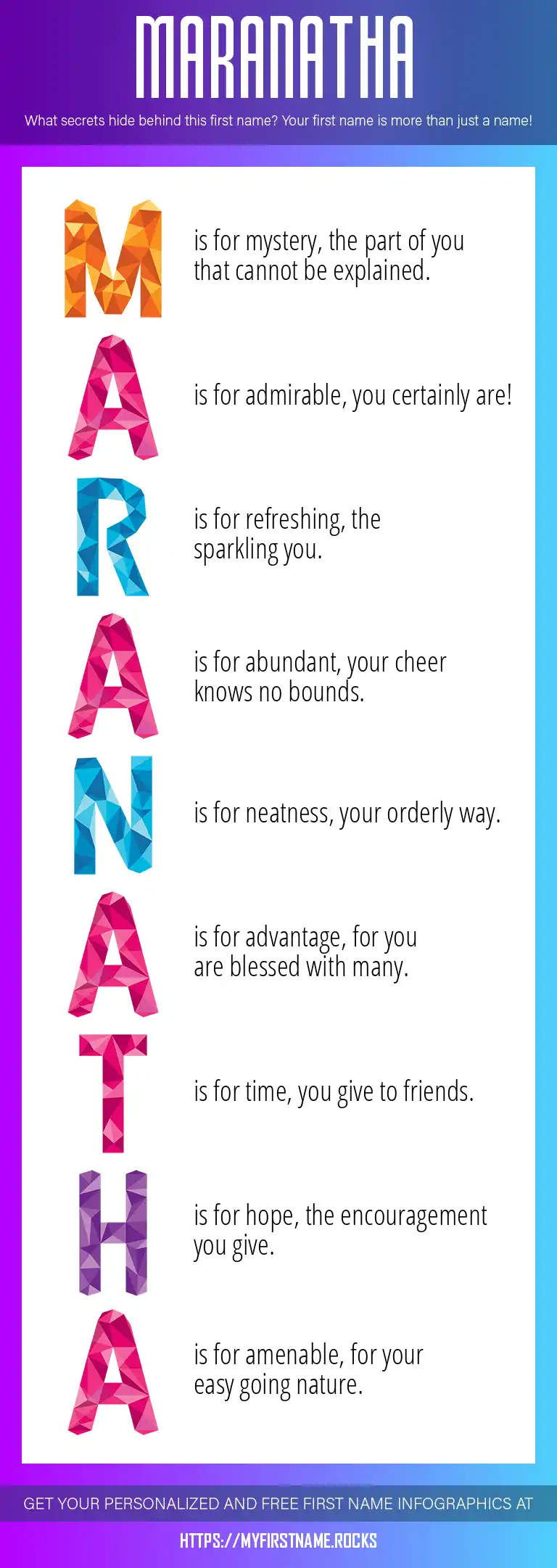 MARANATHA

What secrets hide behind this first name? Your first name is more than just a name!

M is for mystery, the part of you that cannot be explained.

A is for admirable, you certainly are!

R is for refreshing, the sparkling you.

A is for abundant, your cheer knows no bounds.

N is for neatness, your orderly way.

A is for advantage, for you are blessed with many.

T is for time, you give to friends.

H is for hope, the encouragement you give.

A is for amenable, for your easy going nature.

GET YOUR PERSONALIZED AND FREE FIRST NAME INFOGRAPHICS AT

HTTPS://MYFIRSTNAME.ROCKS