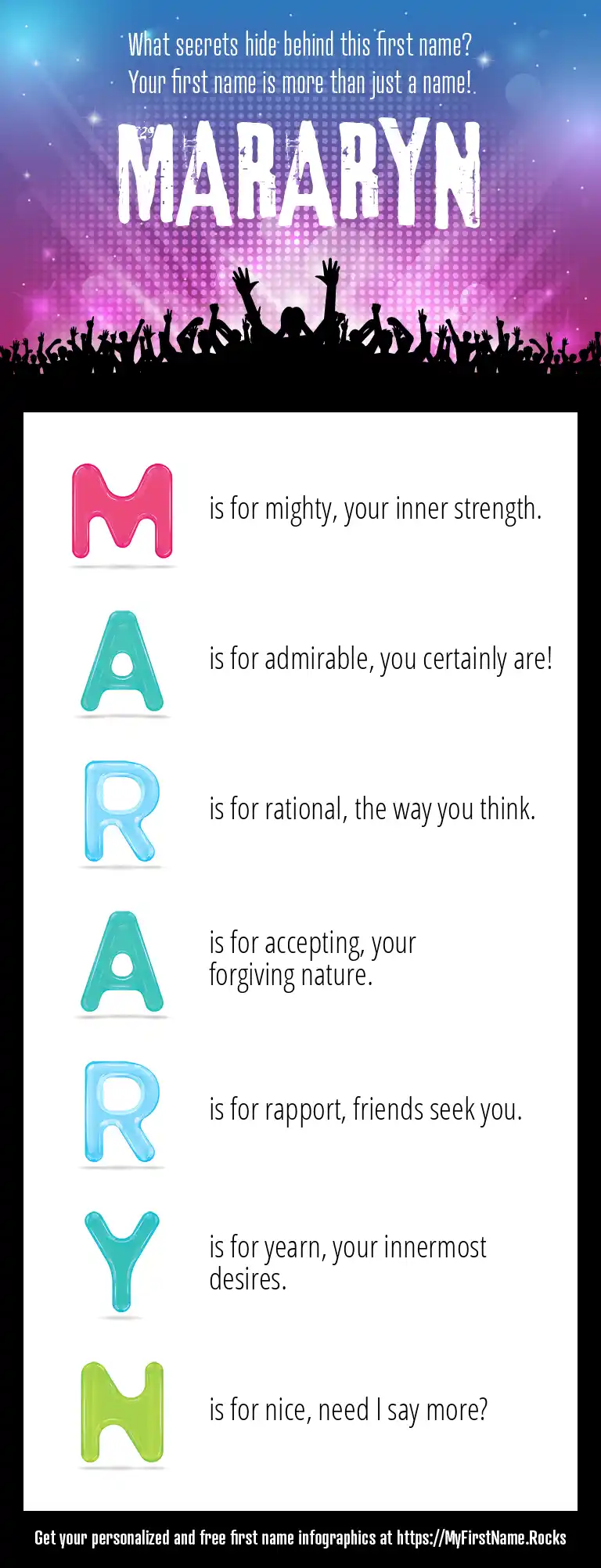 What secrets hide behind this first name?
Your first name is more than just a name!

MARARYN

M is for mighty, your inner strength.

A is for admirable, you certainly are!

R is for rational, the way you think.

A is for accepting, your forgiving nature.

R is for rapport, friends seek you.

Y is for yearn, your innermost desires.

N is for nice, need I say more?

Get your personalized and free first name infographics at https://MyFirstName.Rocks