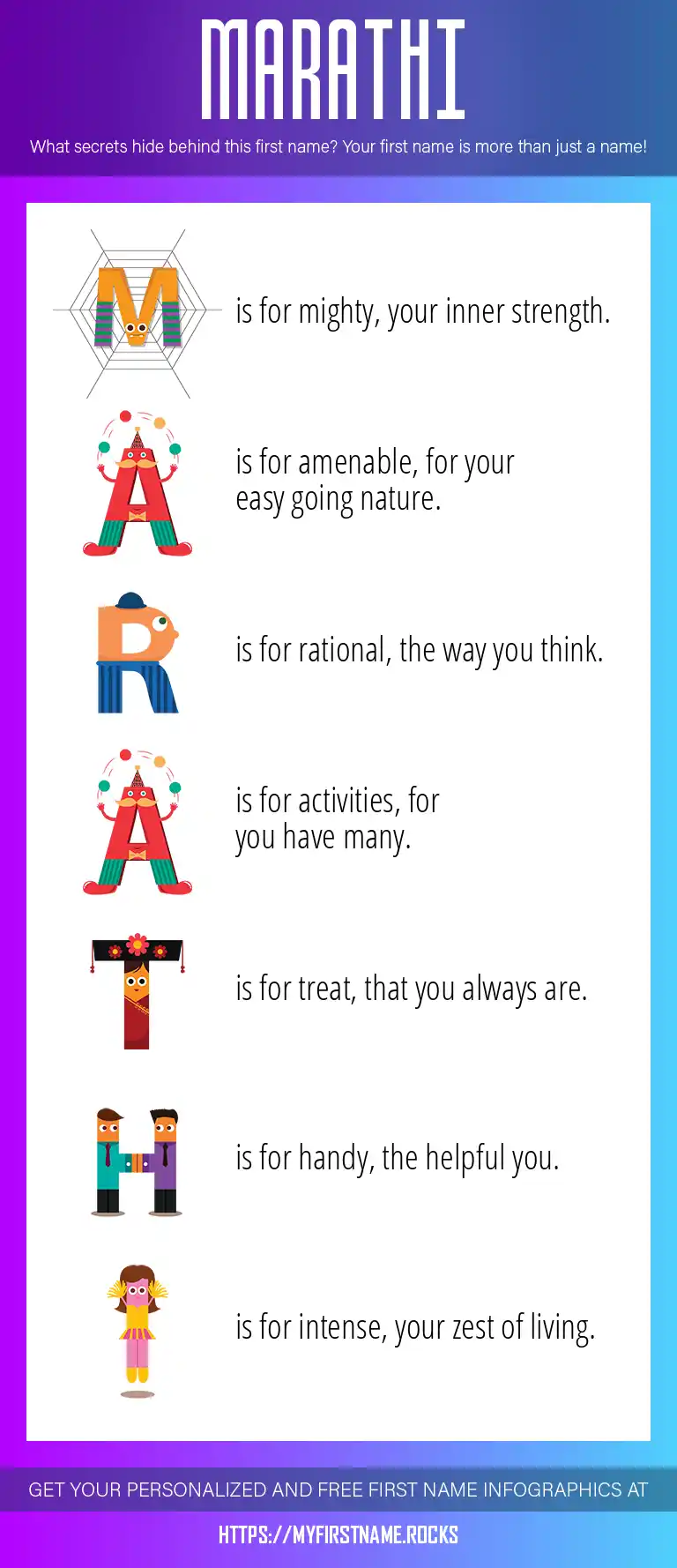 MARATHI

What secrets hide behind this first name? Your first name is more than just a name!

M is for mighty, your inner strength.

A is for amenable, for your easy going nature.

R is for rational, the way you think.

A is for activities, for you have many.

T is for treat, that you always are.

H is for handy, the helpful you.

I is for intense, your zest of living.

GET YOUR PERSONALIZED AND FREE FIRST NAME INFOGRAPHICS AT

HTTPS://MYFIRSTNAME.ROCKS