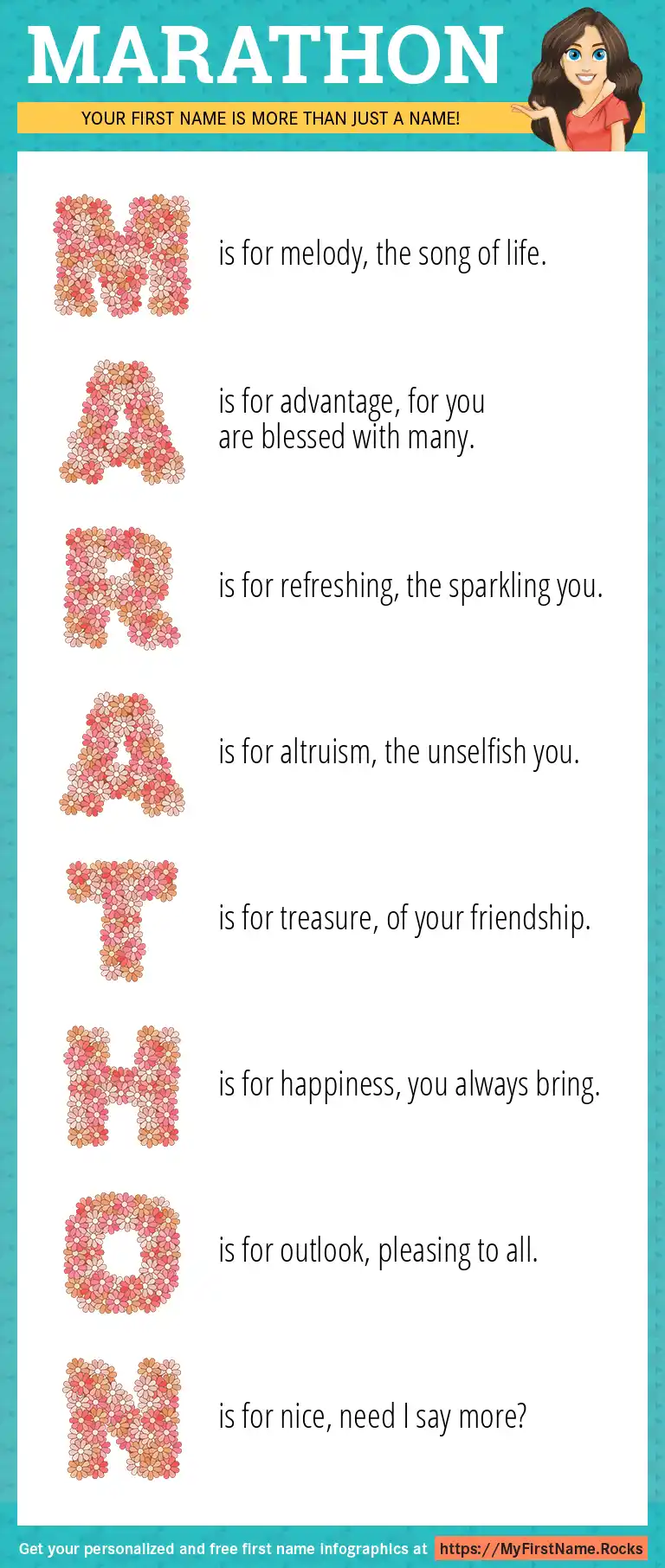 MARATHON

YOUR FIRST NAME IS MORE THAN JUST A NAME!

M is for melody, the song of life.

A is for advantage, for you are blessed with many.

R is for refreshing, the sparkling you.

A is for altruism, the unselfish you.

T is for treasure, of your friendship.

H is for happiness, you always bring.

O is for outlook, pleasing to all.

N is for nice, need I say more?

Get your personalized and free first name infographics at https://MyFirstName.Rocks