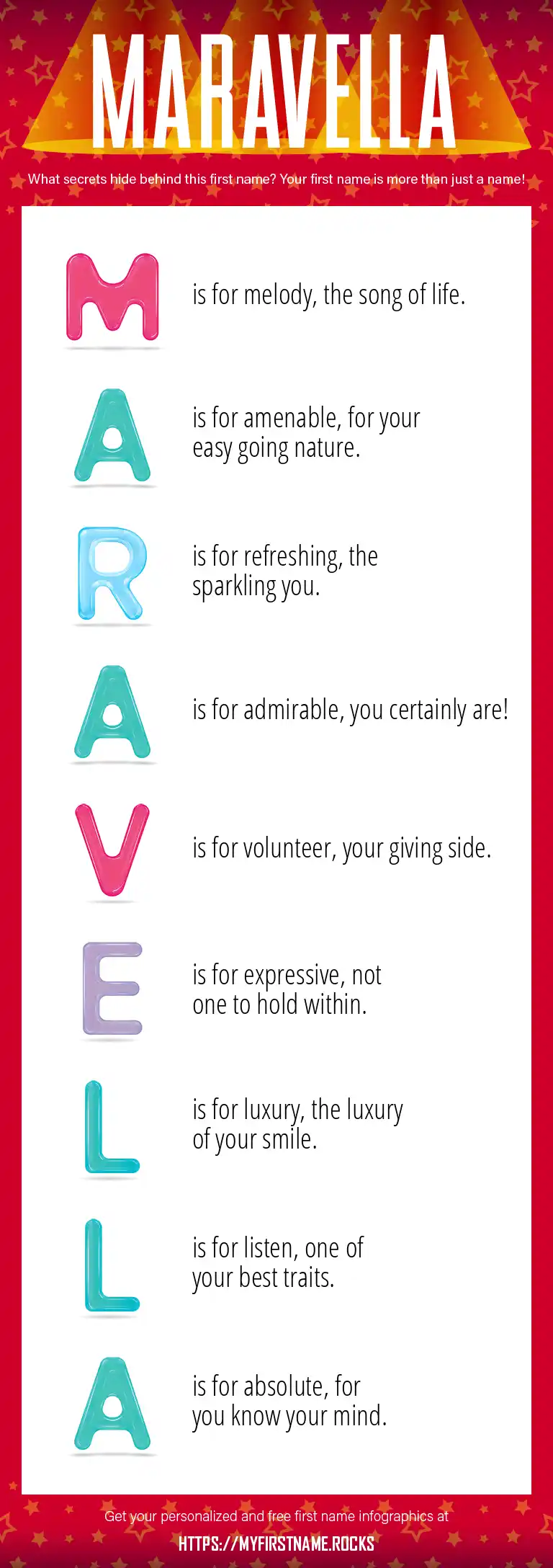 MARAVELLA

What secrets hide behind this first name? Your first name is more than just a name!

M is for melody, the song of life.

A is for amenable, for your easy going nature.

R is for refreshing, the sparkling you.

A is for admirable, you certainly are!

V is for volunteer, your giving side.

E is for expressive, not one to hold within.

L is for luxury, the luxury of your smile.

L is for listen, one of your best traits.

A is for absolute, for you know your mind.

Get your personalized and free first name infographics at
HTTPS://MYFIRSTNAME.ROCKS