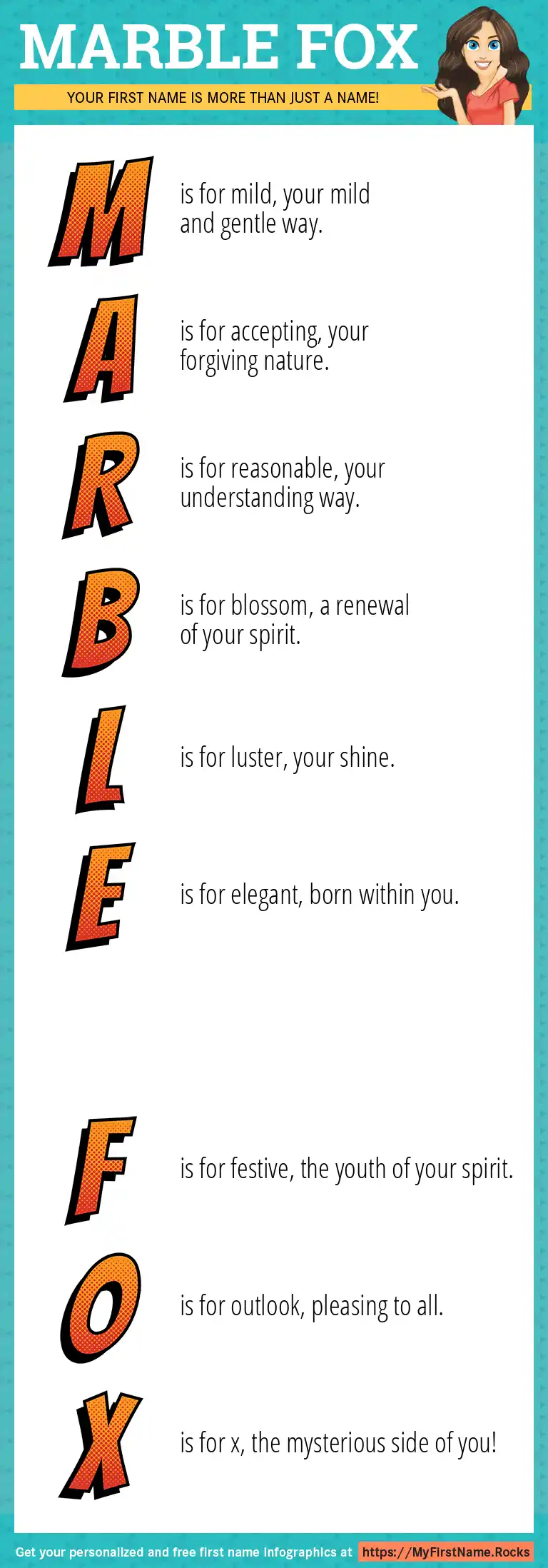 MARBLE FOX

YOUR FIRST NAME IS MORE THAN JUST A NAME!

M is for mild, your mild and gentle way.

A is for accepting, your forgiving nature.

R is for reasonable, your understanding way.

B is for blossom, a renewal of your spirit.

L is for luster, your shine.

E is for elegant, born within you.

F is for festive, the youth of your spirit.

O is for outlook, pleasing to all.

X is for x, the mysterious side of you!

Get your personalized and free first name infographics at https://MyFirstName.Rocks