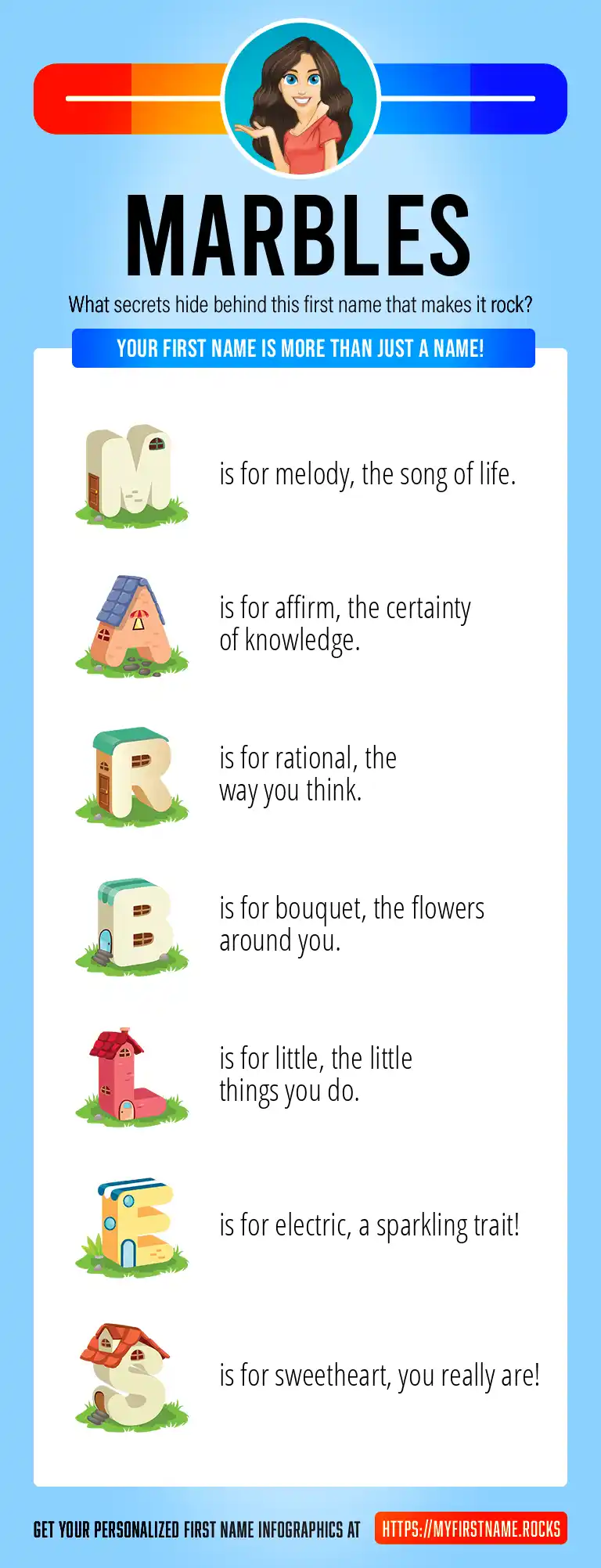 MARBLES

What secrets hide behind this first name that makes it rock?

YOUR FIRST NAME IS MORE THAN JUST A NAME!

M is for melody, the song of life.

A is for affirm, the certainty of knowledge.

R is for rational, the way you think.

B is for bouquet, the flowers around you.

L is for little, the little things you do.

E is for electric, a sparkling trait!

S is for sweetheart, you really are!

GET YOUR PERSONALIZED FIRST NAME INFOGRAPHICS AT HTTPS://MYFIRSTNAME.ROCKS