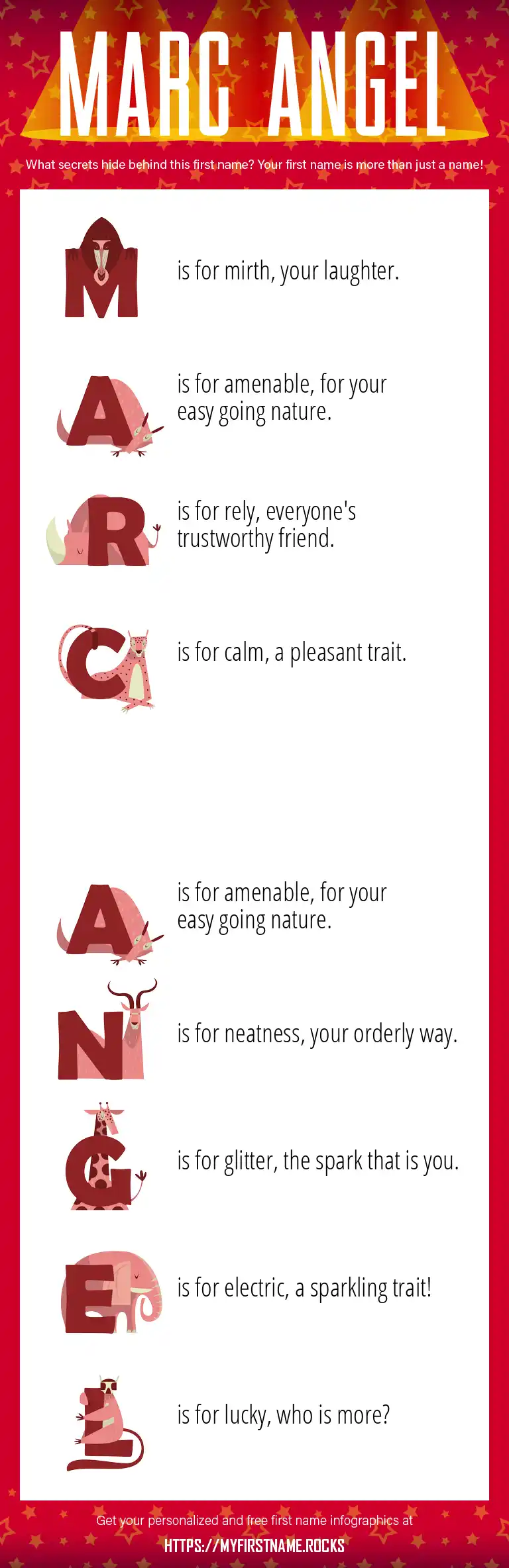 MARC ANGEL

What secrets hide behind this first name? Your first name is more than just a name!

M is for mirth, your laughter.

A is for amenable, for your easy going nature.

R is for rely, everyone's trustworthy friend.

C is for calm, a pleasant trait.

A is for amenable, for your easy going nature.

N is for neatness, your orderly way.

G is for glitter, the spark that is you.

E is for electric, a sparkling trait!

L is for lucky, who is more?

Get your personalized and free first name infographics at

HTTPS://MYFIRSTNAME.ROCKS