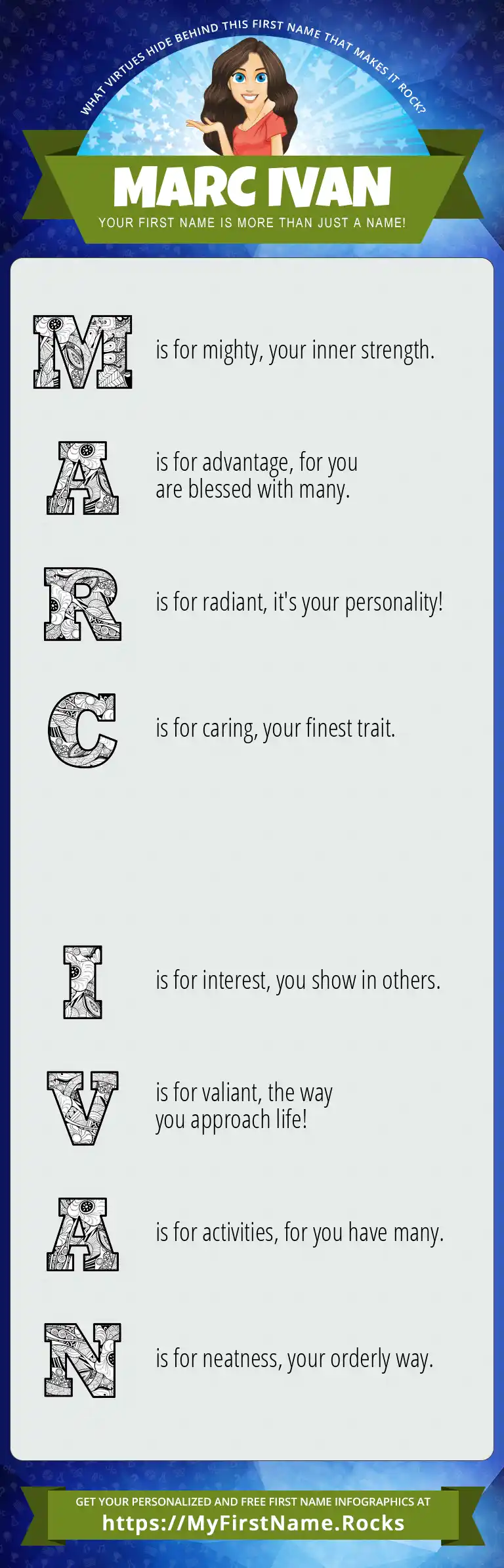 WHAT VIRTUES HIDE BEHIND THIS FIRST NAME THAT MAKES IT ROCK?

MARC IVAN

YOUR FIRST NAME IS MORE THAN JUST A NAME!

M is for mighty, your inner strength.

A is for advantage, for you are blessed with many.

R is for radiant, it's your personality!

C is for caring, your finest trait.

I is for interest, you show in others.

V is for valiant, the way you approach life!

A is for activities, for you have many.

N is for neatness, your orderly way.

GET YOUR PERSONALIZED AND FREE FIRST NAME INFOGRAPHICS AT

https://MyFirstName.Rocks