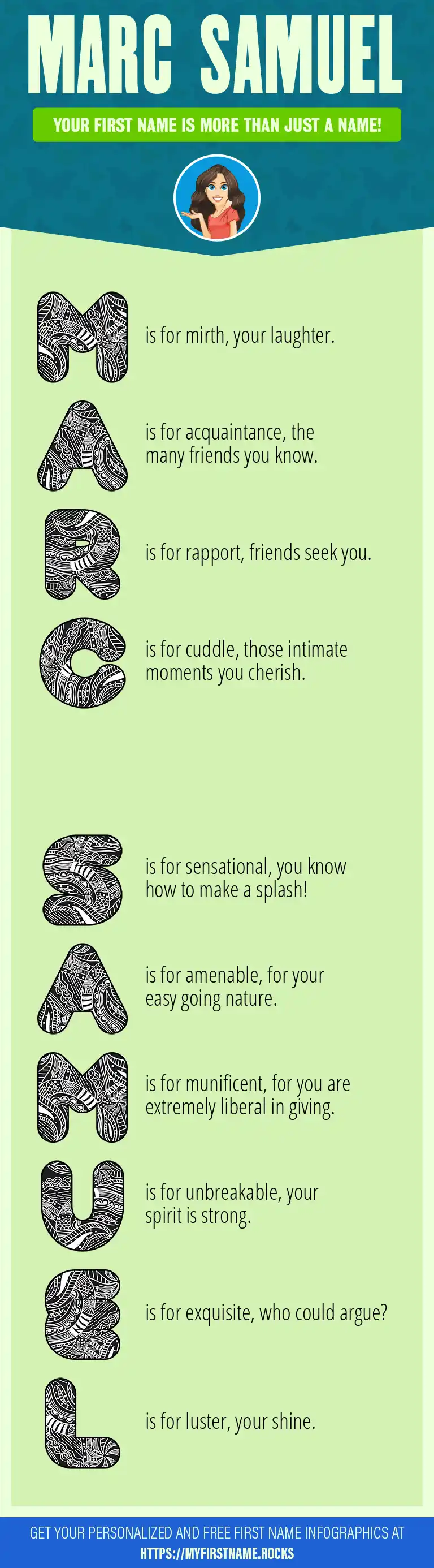 MARC SAMUEL

YOUR FIRST NAME IS MORE THAN JUST A NAME!

M is for mirth, your laughter.

A is for acquaintance, the many friends you know.

R is for rapport, friends seek you.

C is for cuddle, those intimate moments you cherish.

S is for sensational, you know how to make a splash!

A is for amenable, for your easy going nature.

M is for munificent, for you are extremely liberal in giving.

U is for unbreakable, your spirit is strong.

E is for exquisite, who could argue?

L is for luster, your shine.

GET YOUR PERSONALIZED AND FREE FIRST NAME INFOGRAPHICS AT HTTPS://MYFIRSTNAME.ROCKS