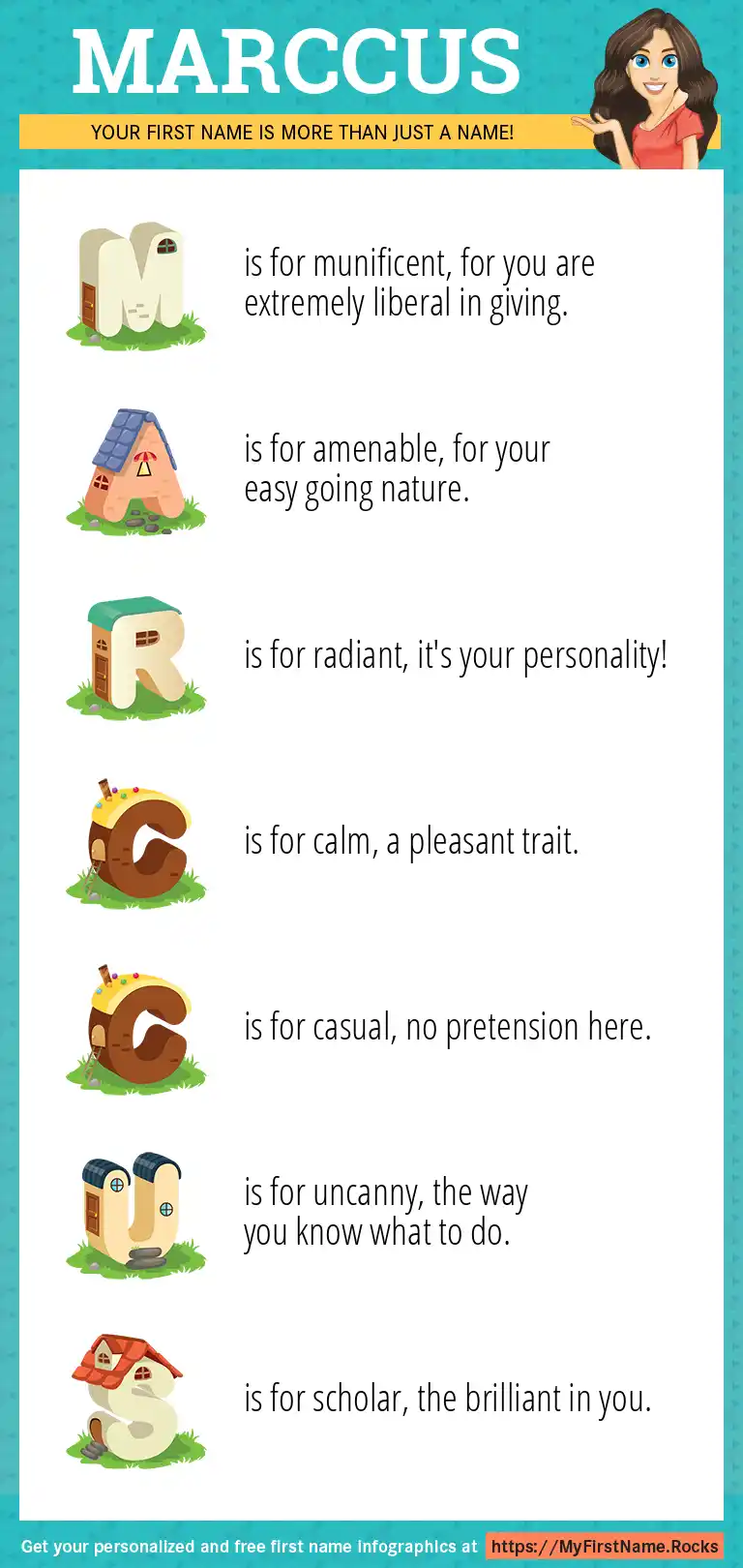 MARCCUS

YOUR FIRST NAME IS MORE THAN JUST A NAME!

M is for munificent, for you are extremely liberal in giving.

A is for amenable, for your easy going nature.

R is for radiant, it's your personality!

C is for calm, a pleasant trait.

C is for casual, no pretension here.

U is for uncanny, the way you know what to do.

S is for scholar, the brilliant in you.

Get your personalized and free first name infographics at https://MyFirstName.Rocks