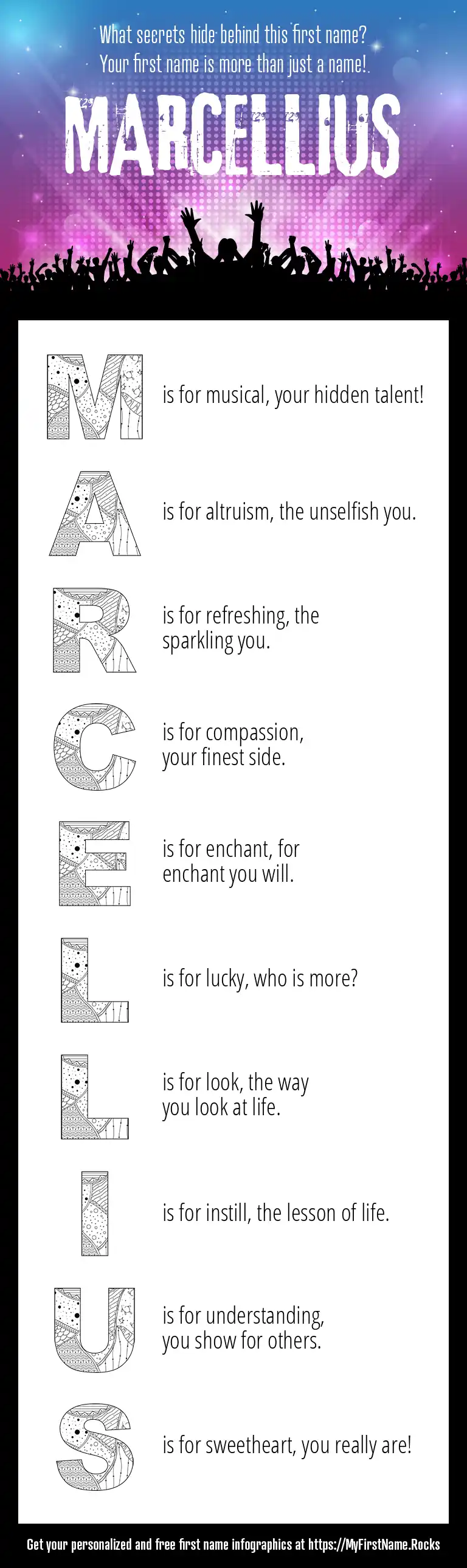 What secrets hide behind this first name?
Your first name is more than just a name!

MARCELLIUS

M is for musical, your hidden talent!

A is for altruism, the unselfish you.

R is for refreshing, the sparkling you.

C is for compassion, your finest side.

E is for enchant, for enchant you will.

L is for lucky, who is more?

L is for look, the way you look at life.

I is for instill, the lesson of life.

U is for understanding, you show for others.

S is for sweetheart, you really are!

Get your personalized and free first name infographics at https://MyFirstName.Rocks