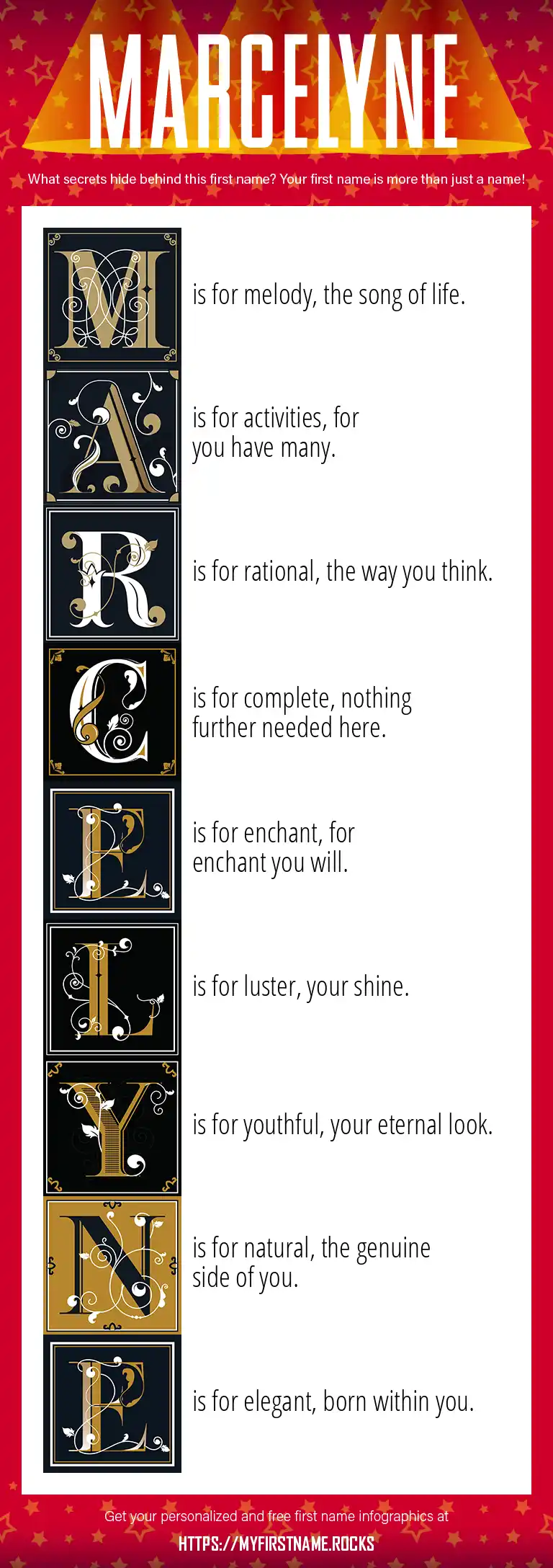 MARCELYNE

What secrets hide behind this first name? Your first name is more than just a name!

M is for melody, the song of life.

A is for activities, for you have many.

R is for rational, the way you think.

C is for complete, nothing further needed here.

E is for enchant, for enchant you will.

L is for luster, your shine.

Y is for youthful, your eternal look.

N is for natural, the genuine side of you.

E is for elegant, born within you.

Get your personalized and free first name infographics at

HTTPS://MYFIRSTNAME.ROCKS